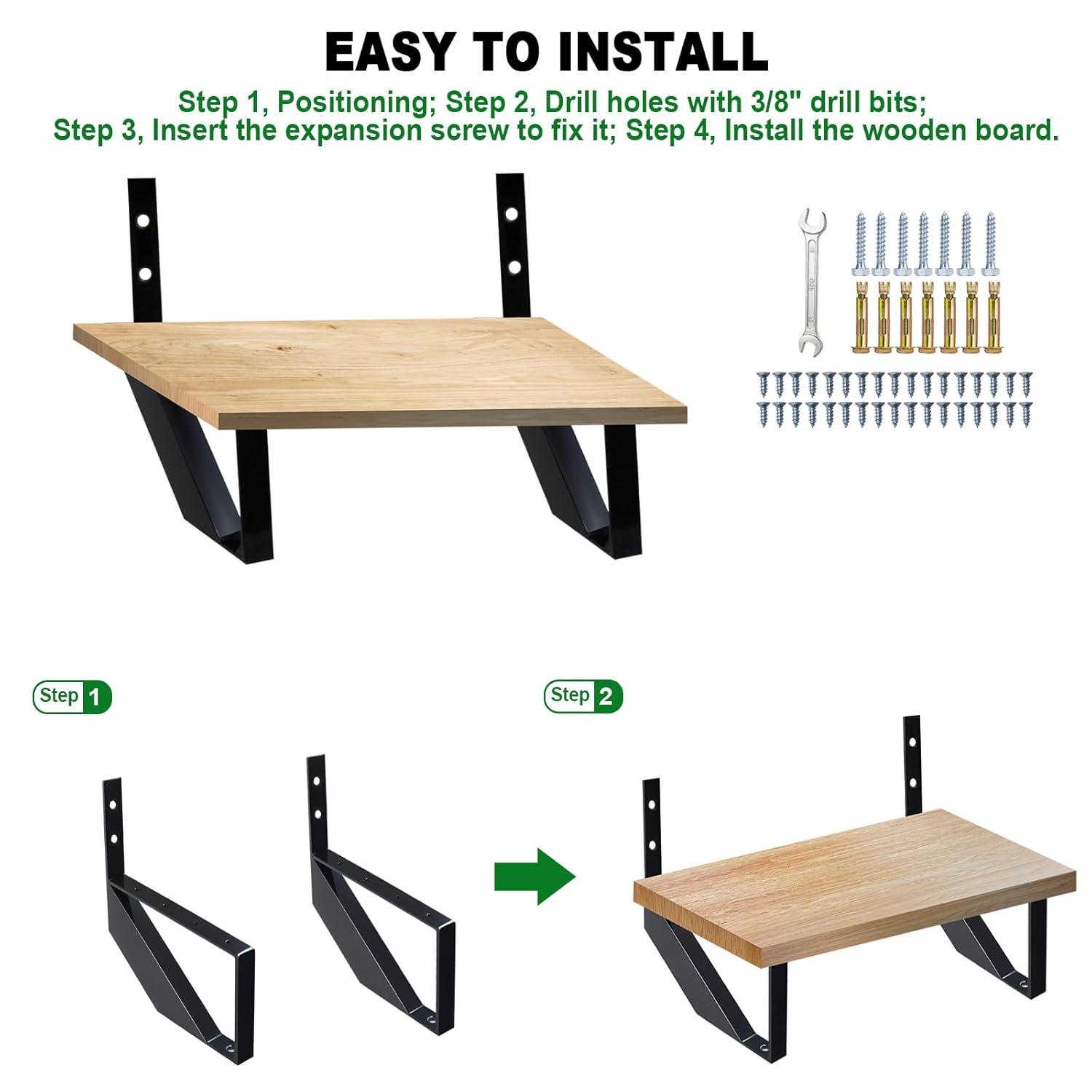 EASY TO INSTALL

Step 1, Positioning; Step 2, Drill holes with 3/8" drill bits; Step 3, Insert the expansion screw to fix it; Step 4, Install the wooden board.

Step 1

Step 2