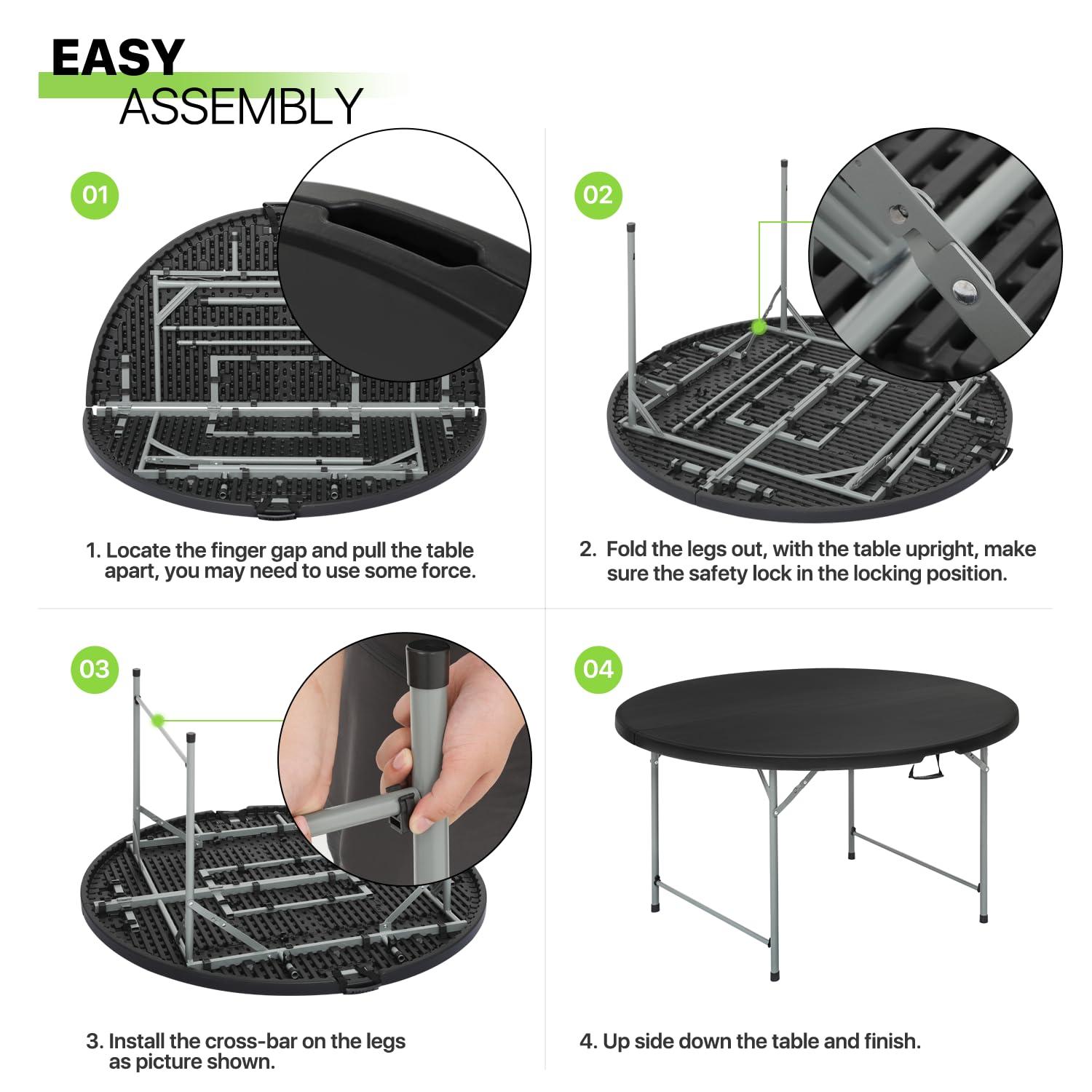 EASY
ASSEMBLY

01

1. Locate the finger gap and pull the table apart, you may need to use some force.

02

2. Fold the legs out, with the table upright, make sure the safety lock in the locking position.

03

3. Install the cross-bar on the legs as picture shown.

04

4. Up side down the table and finish.