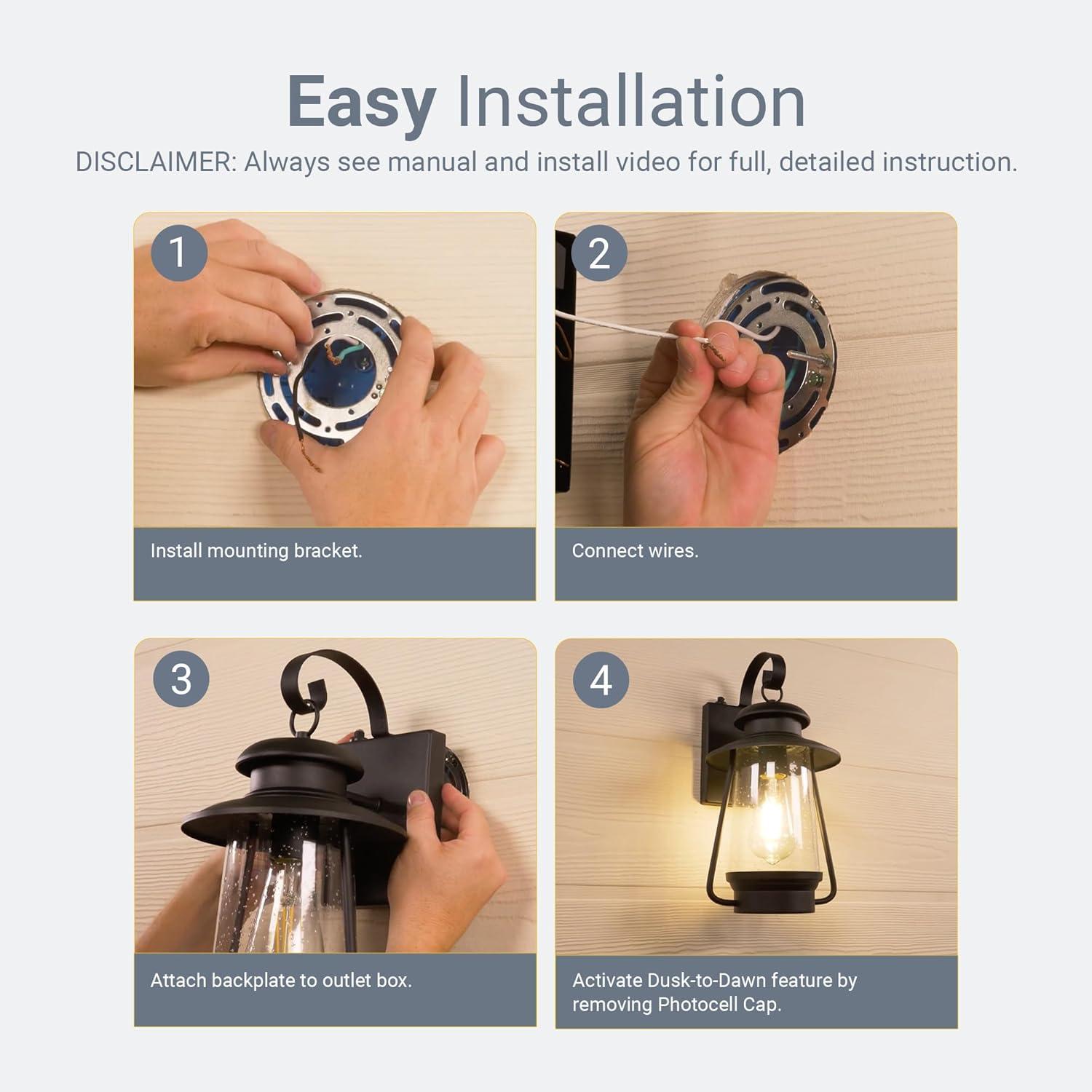 Easy Installation

DISCLAIMER: Always see manual and install video for full, detailed instruction.

1

Install mounting bracket.

2

Connect wires.

3

Attach backplate to outlet box.

4

Activate Dusk-to-Dawn feature by removing Photocell Cap.