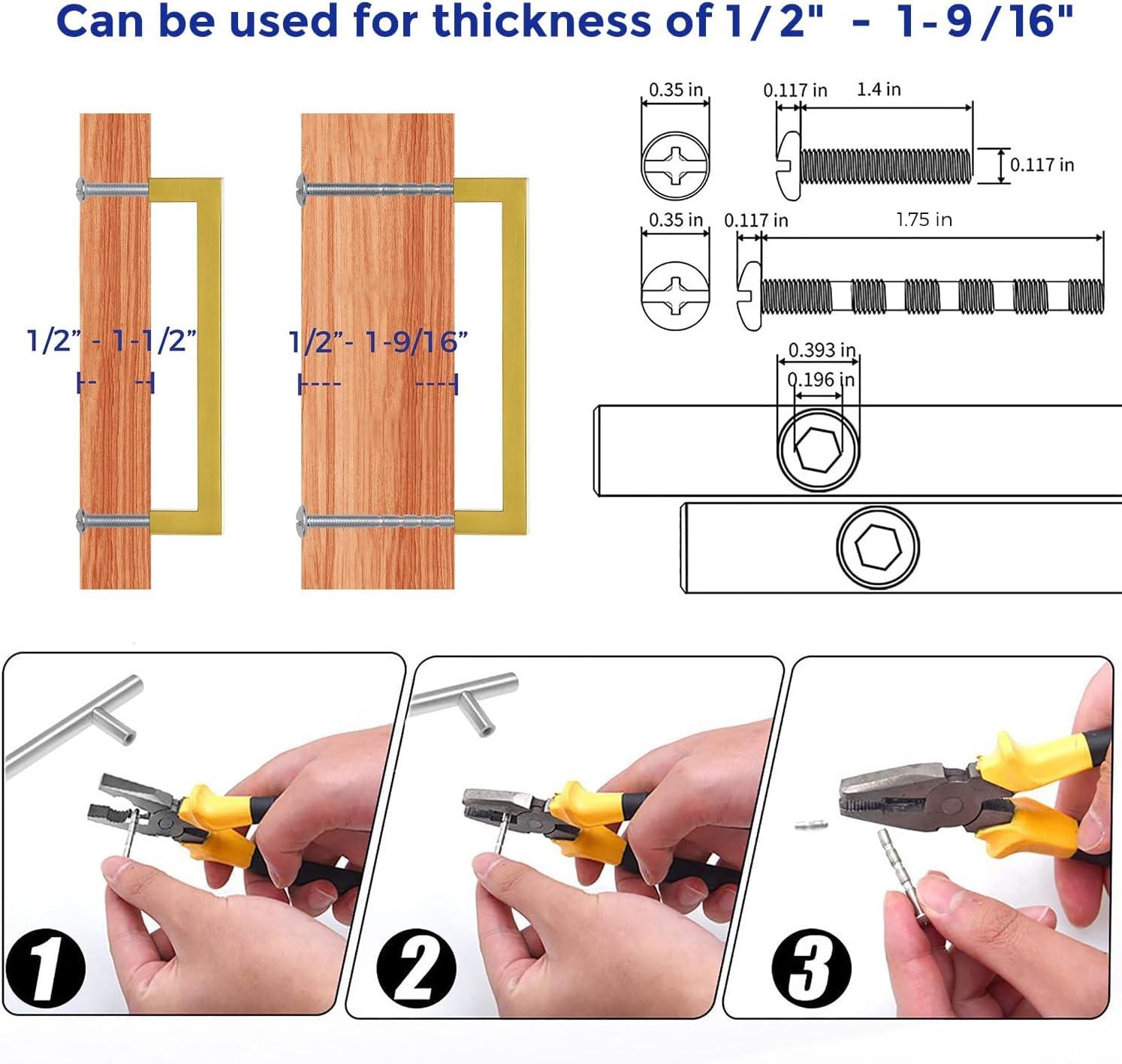 Can be used for thickness of 1/2" - 1-9/16"

1/2" - 1-1/2"

1/2"- 1-9/16"

0.35 in

0.117 in

1.4 in

0.117 in

0.35 in

0.117 in

1.75 in

0.393 in

0.196 in

1

2

3