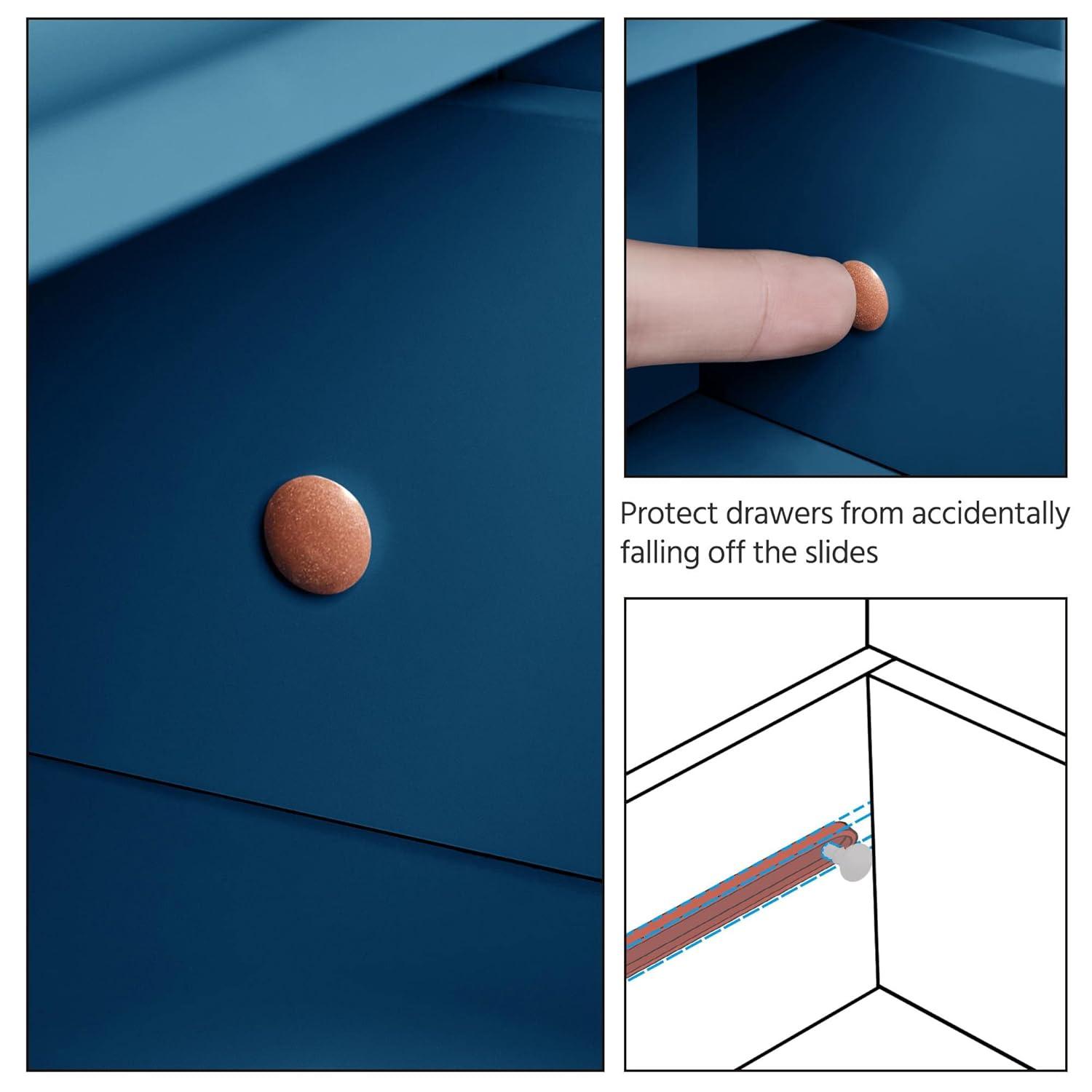 Protect drawers from accidentally falling off the slides