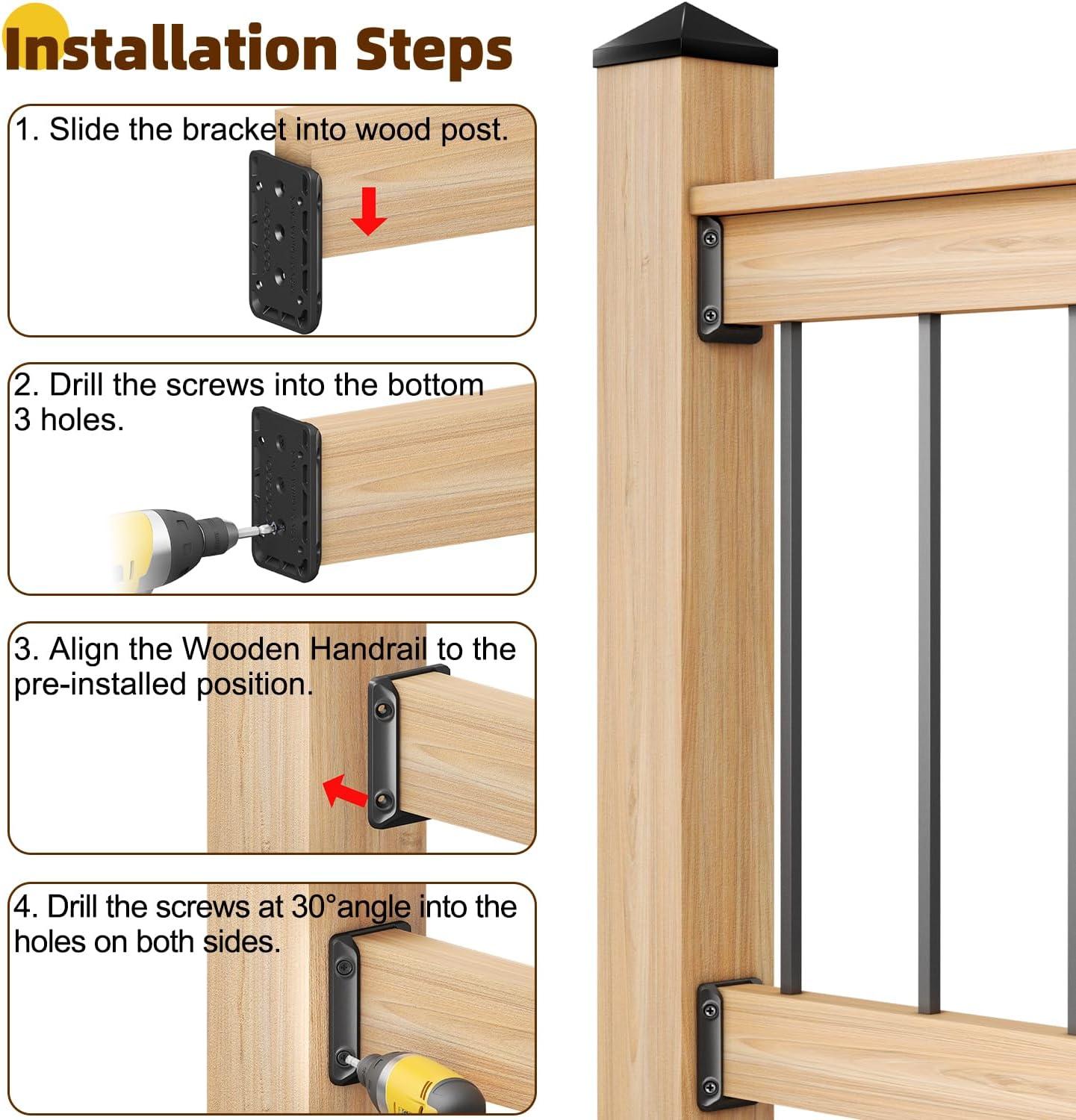 Installation Steps

1. Slide the bracket into wood post.

2. Drill the screws into the bottom 3 holes.

3. Align the Wooden Handrail to the pre-installed position.

4. Drill the screws at 30°angle into the holes on both sides.