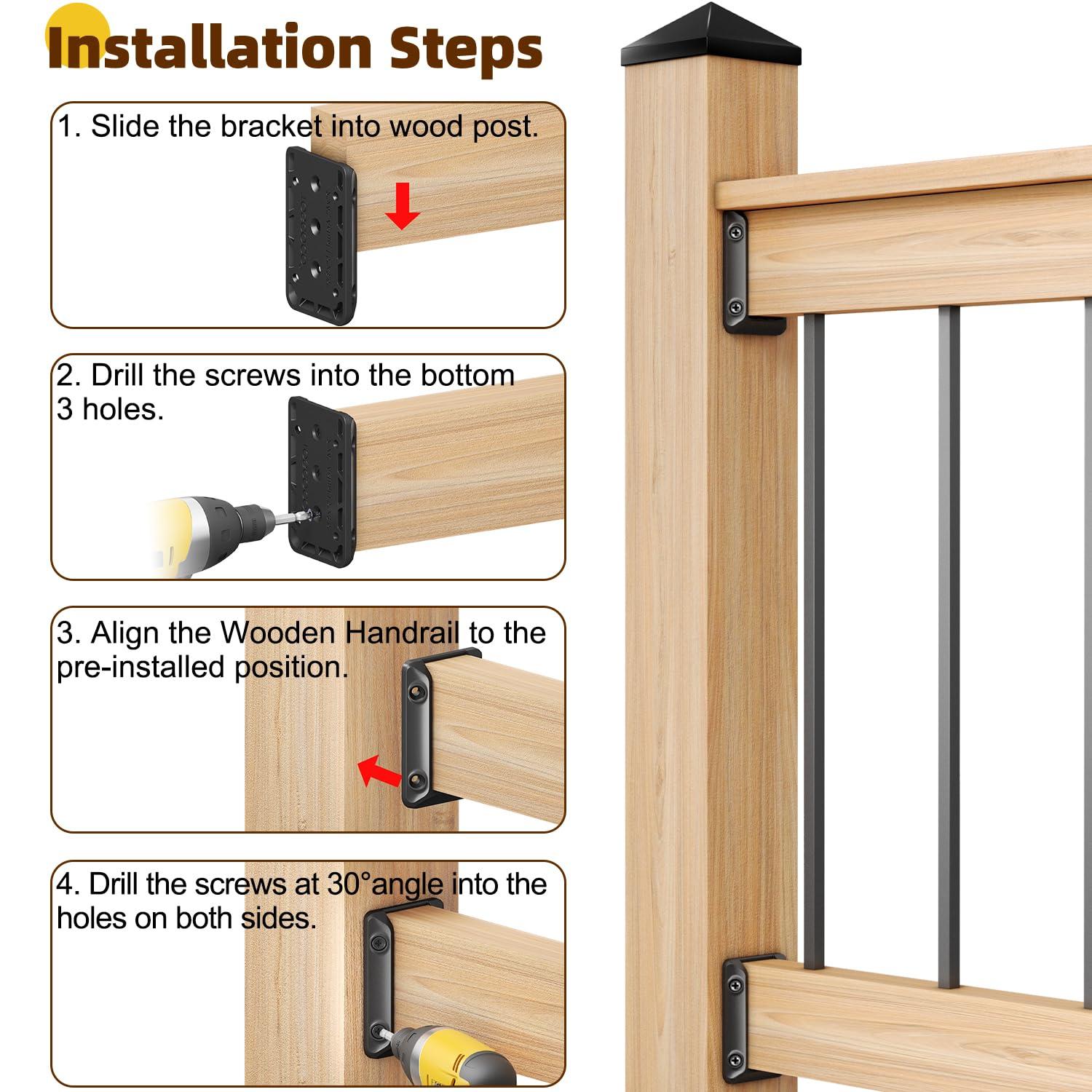 Installation Steps

1. Slide the bracket into wood post.

2. Drill the screws into the bottom 3 holes.

3. Align the Wooden Handrail to the pre-installed position.

4. Drill the screws at 30°angle into the holes on both sides.