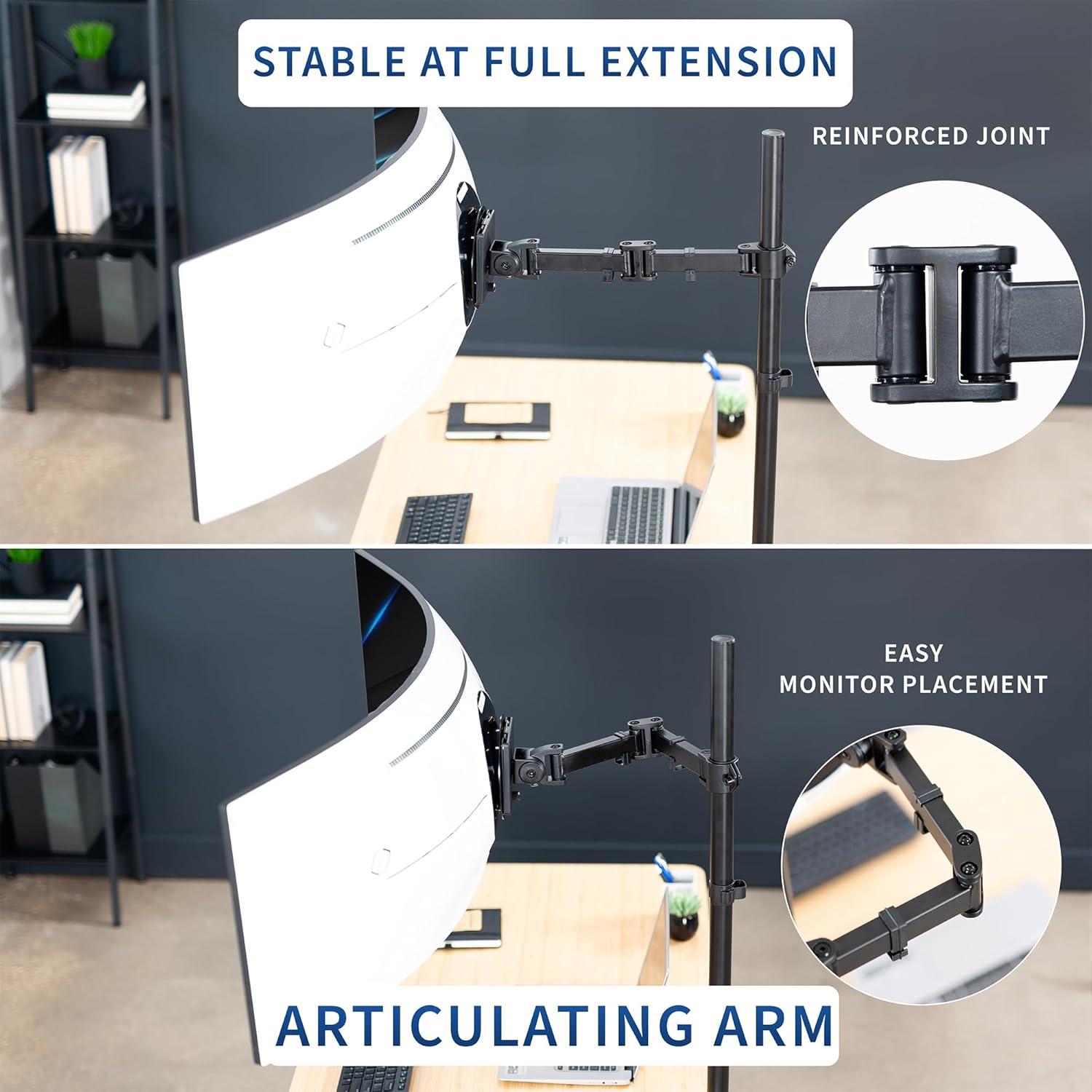 STABLE AT FULL EXTENSION

REINFORCED JOINT

EASY MONITOR PLACEMENT

ARTICULATING ARM