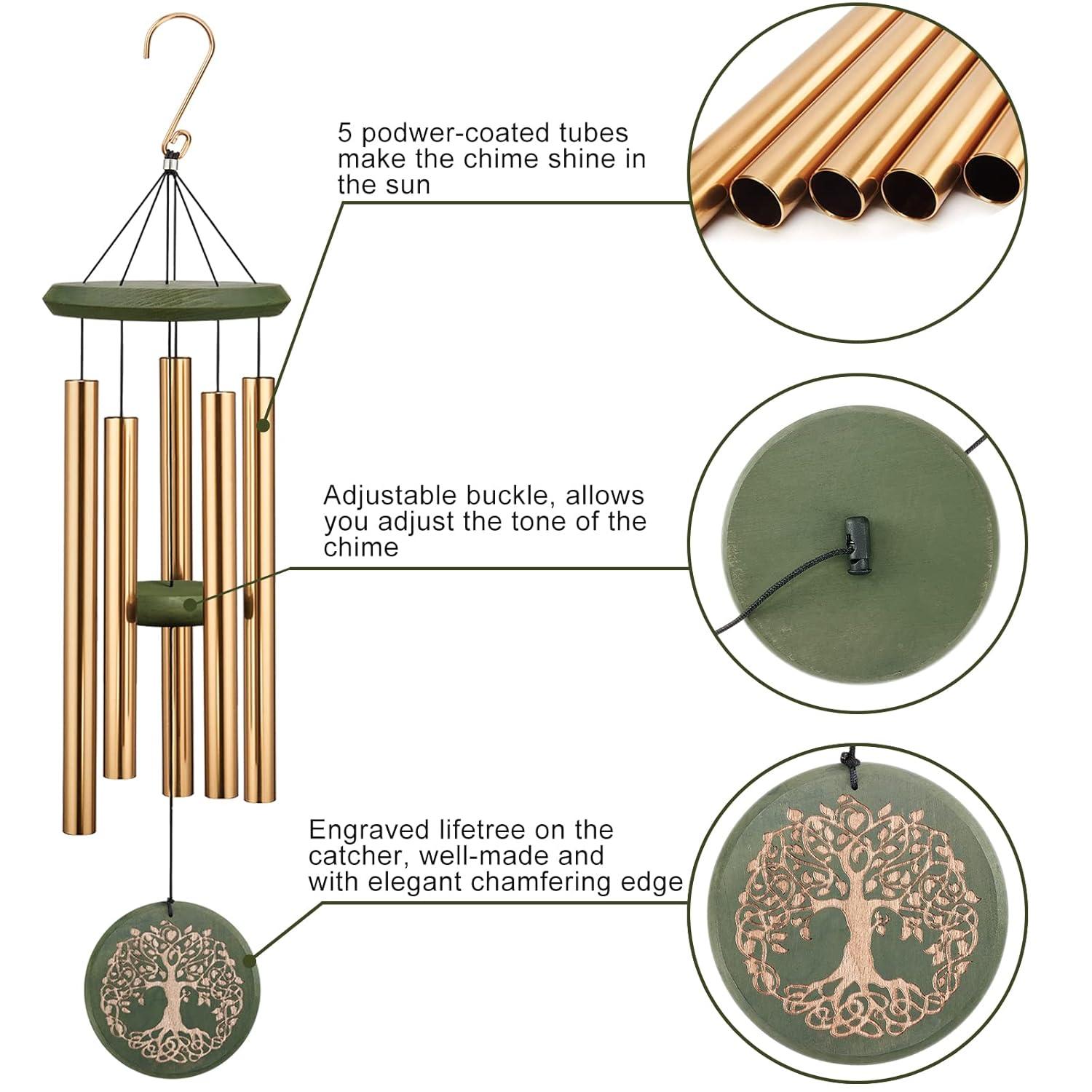 5 podwer-coated tubes make the chime shine in the sun

Adjustable buckle, allows you adjust the tone of the chime

Engraved lifetree on the catcher, well-made and with elegant chamfering edge