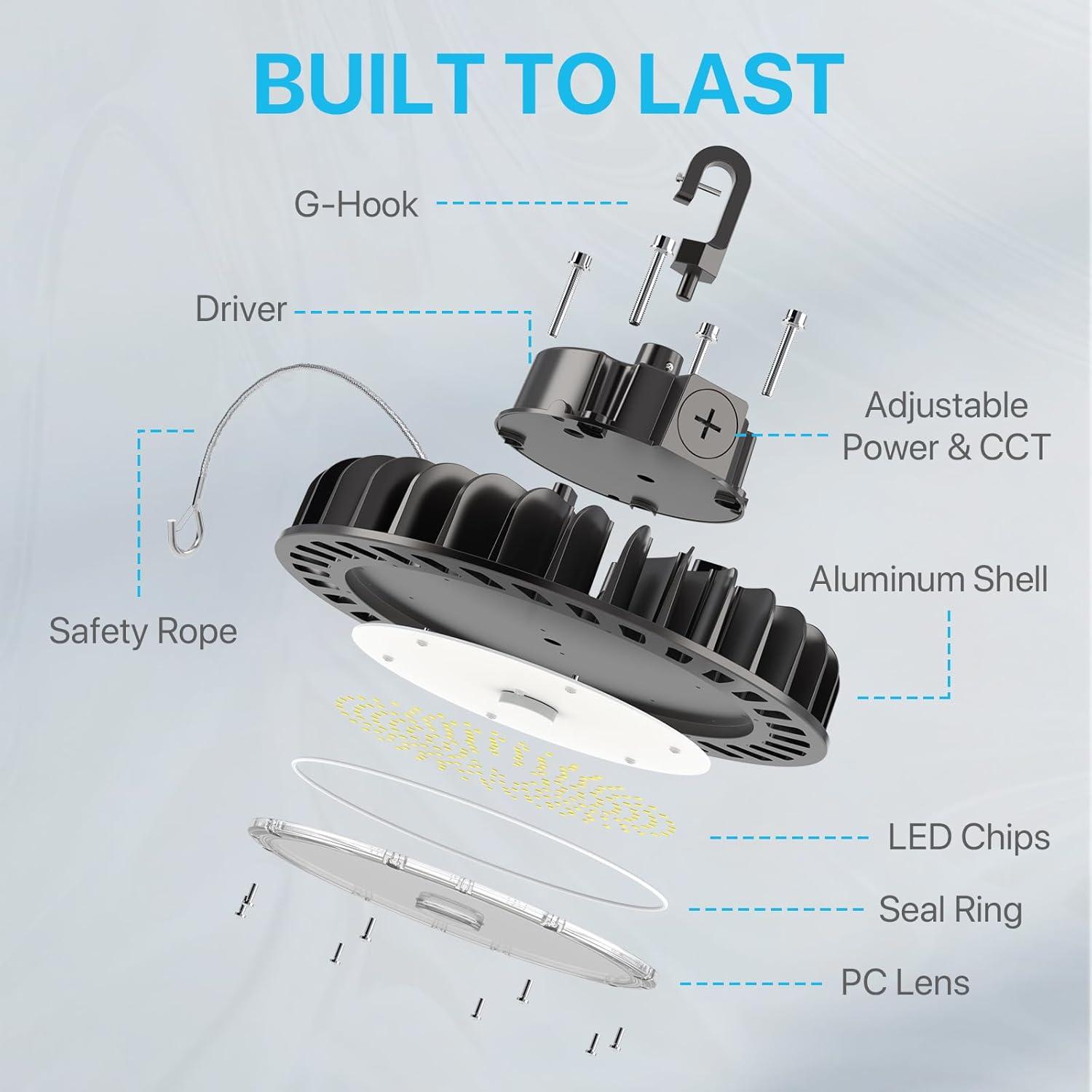 BUILT TO LAST

G-Hook

Driver

Adjustable Power & CCT

Safety Rope

Aluminum Shell

LED Chips

Seal Ring

PC Lens