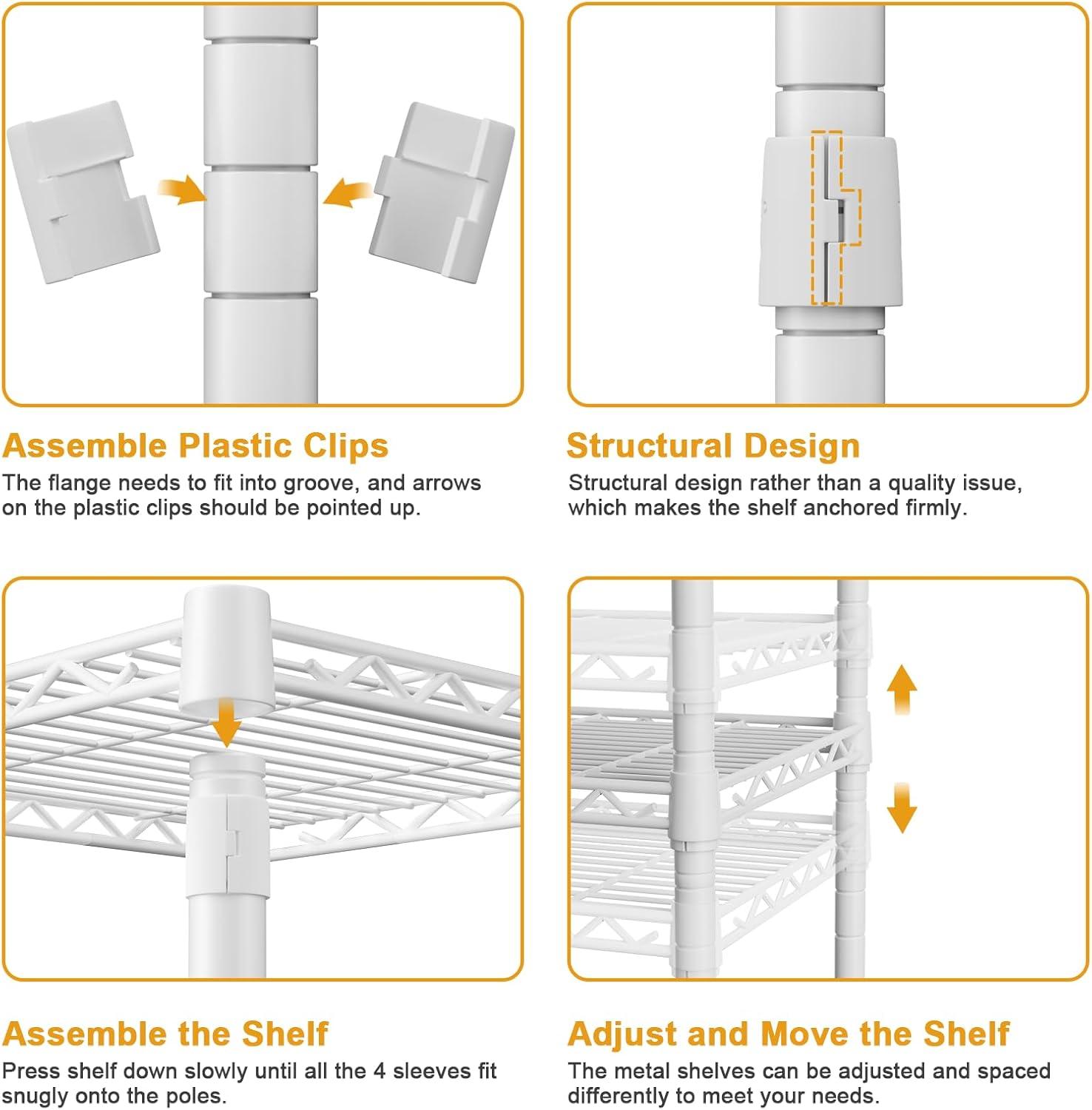 Assemble Plastic Clips
The flange needs to fit into groove, and arrows on the plastic clips should be pointed up.

Structural Design
Structural design rather than a quality issue, which makes the shelf anchored firmly.

Assemble the Shelf
Press shelf down slowly until all the 4 sleeves fit snugly onto the poles.

Adjust and Move the Shelf
The metal shelves can be adjusted and spaced differently to meet your needs.