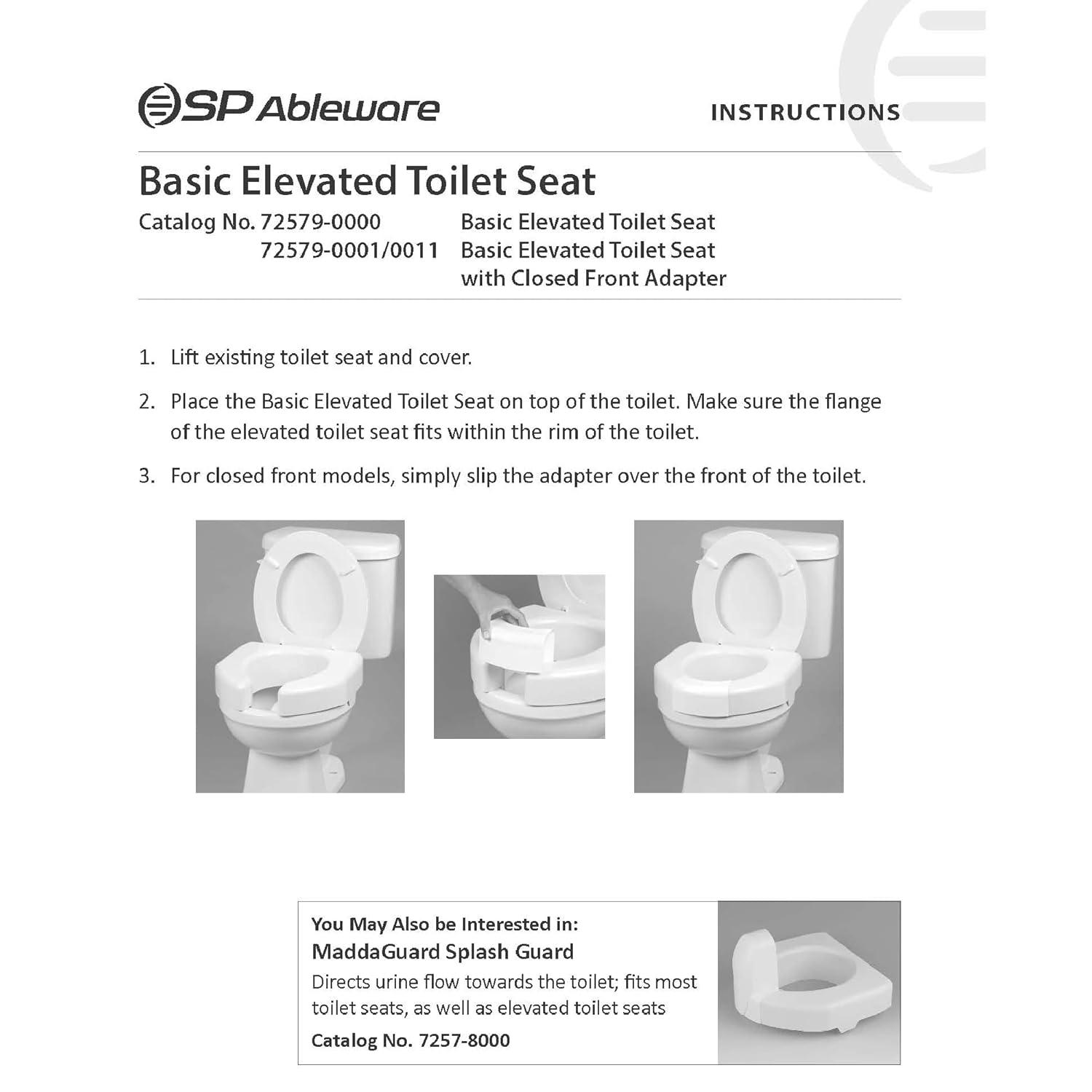 SP Ableware

INSTRUCTIONS

Basic Elevated Toilet Seat

Catalog No. 72579-0000 Basic Elevated Toilet Seat
72579-0001/0011 Basic Elevated Toilet Seat with Closed Front Adapter

1. Lift existing toilet seat and cover.

2. Place the Basic Elevated Toilet Seat on top of the toilet. Make sure the flange of the elevated toilet seat fits within the rim of the toilet.

3. For closed front models, simply slip the adapter over the front of the toilet.

You May Also be Interested in:
MaddaGuard Splash Guard
Directs urine flow towards the toilet; fits most toilet seats, as well as elevated toilet seats
Catalog No. 7257-8000