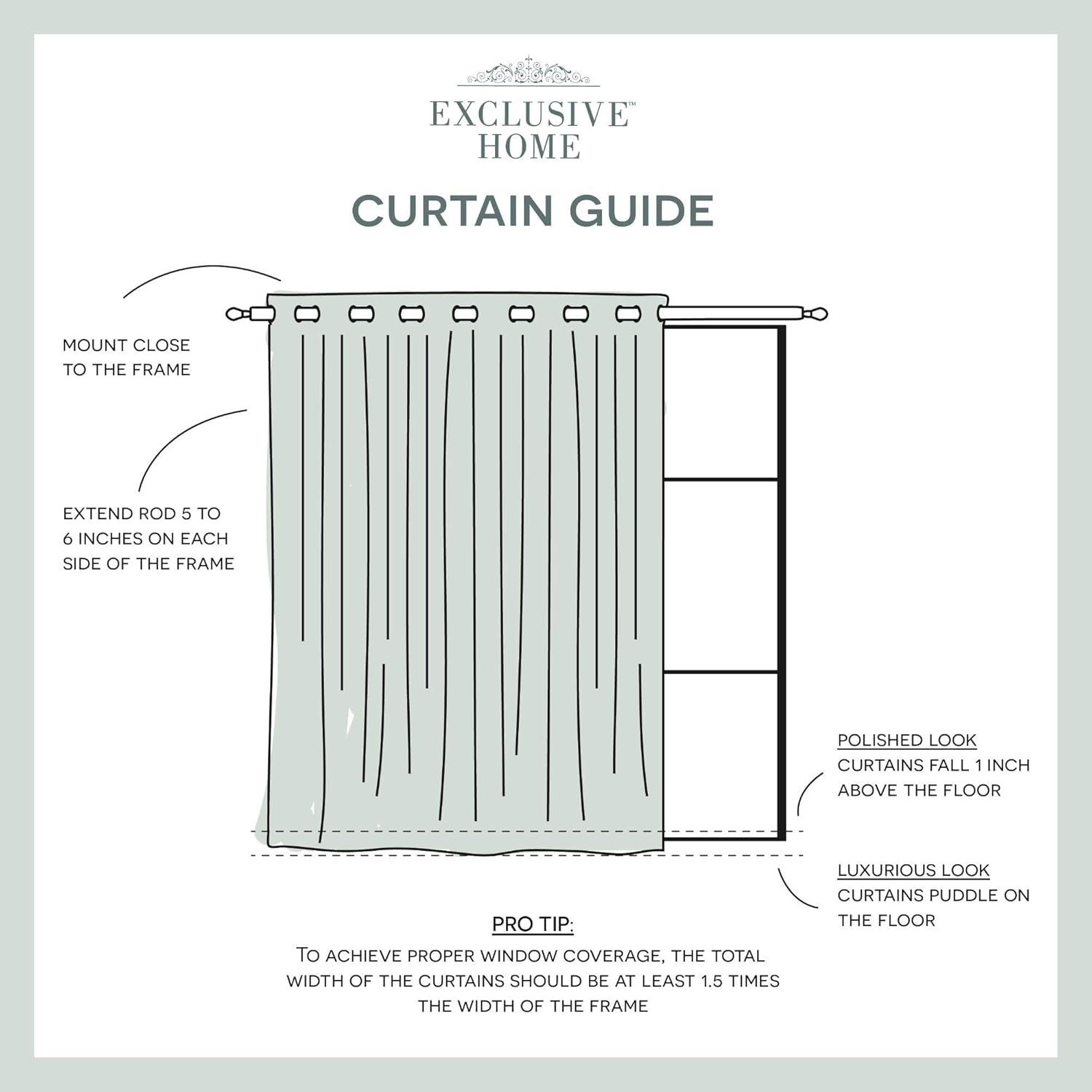 EXCLUSIVE™
HOME

CURTAIN GUIDE

MOUNT CLOSE TO THE FRAME

EXTEND ROD 5 TO 6 INCHES ON EACH SIDE OF THE FRAME

POLISHED LOOK
CURTAINS FALL 1 INCH ABOVE THE FLOOR

LUXURIOUS LOOK
CURTAINS PUDDLE ON THE FLOOR

PRO TIP:
TO ACHIEVE PROPER WINDOW COVERAGE, THE TOTAL WIDTH OF THE CURTAINS SHOULD BE AT LEAST 1.5 TIMES THE WIDTH OF THE FRAME