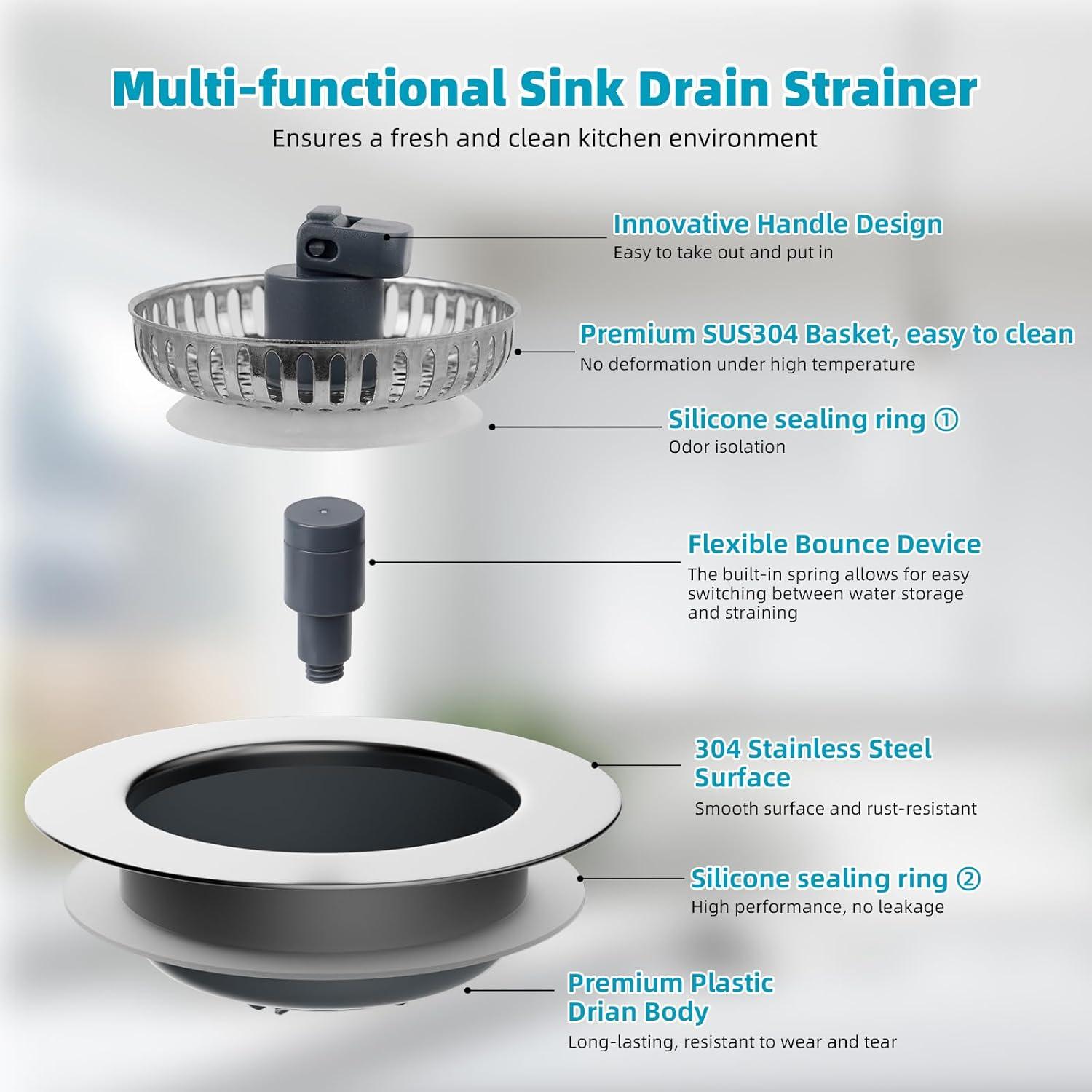 Multi-functional Sink Drain Strainer

Ensures a fresh and clean kitchen environment

Innovative Handle Design

Easy to take out and put in

Premium SUS304 Basket, easy to clean

No deformation under high temperature

Silicone sealing ring ①

Odor isolation

Flexible Bounce Device

The built-in spring allows for easy switching between water storage and straining

304 Stainless Steel Surface

Smooth surface and rust-resistant

Silicone sealing ring ②

High performance, no leakage

Premium Plastic Drian Body

Long-lasting, resistant to wear and tear