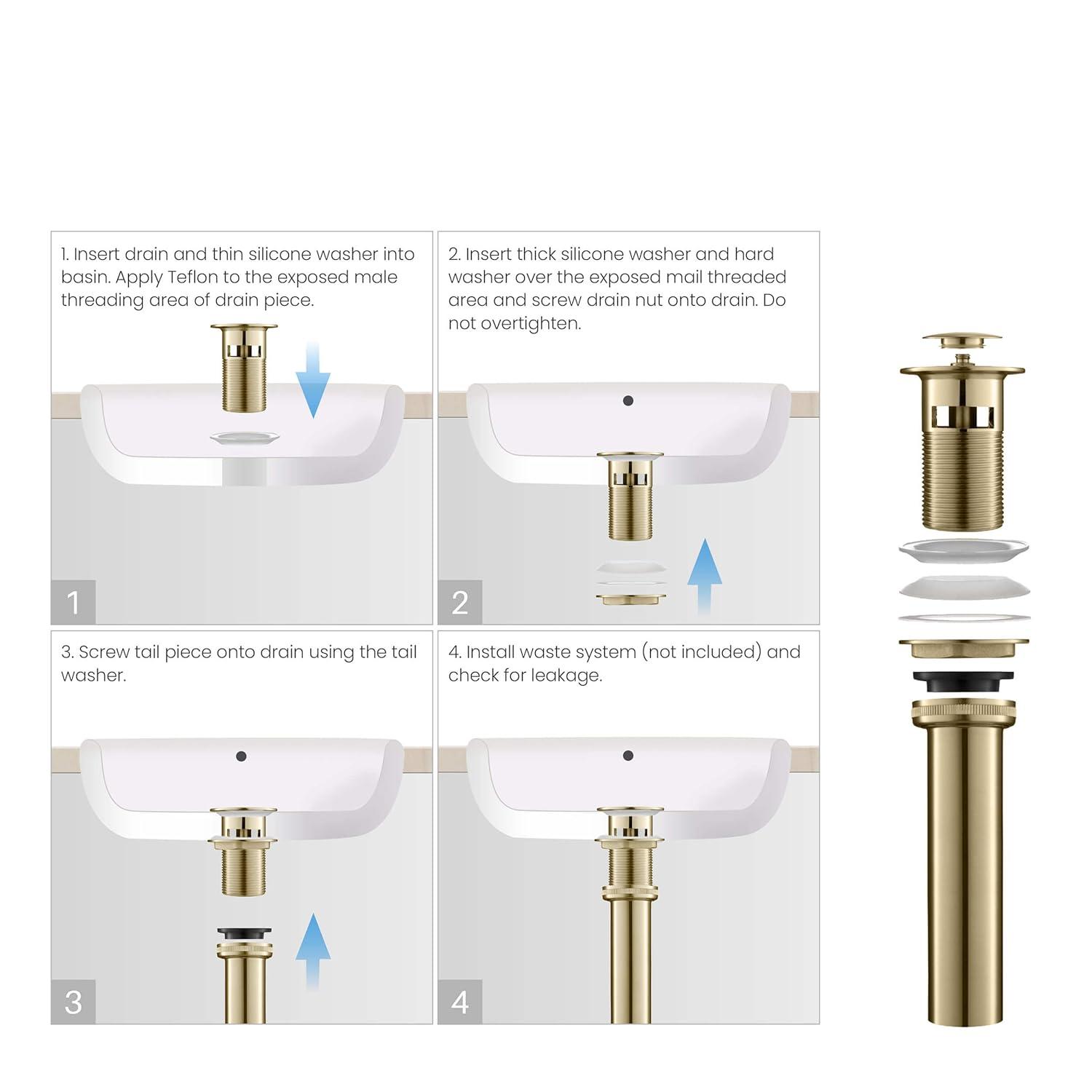 1. Insert drain and thin silicone washer into basin. Apply Teflon to the exposed male threading area of drain piece.

1

2. Insert thick silicone washer and hard washer over the exposed mail threaded area and screw drain nut onto drain. Do not overtighten.

2

3. Screw tail piece onto drain using the tail washer.

3

4. Install waste system (not included) and check for leakage.

4