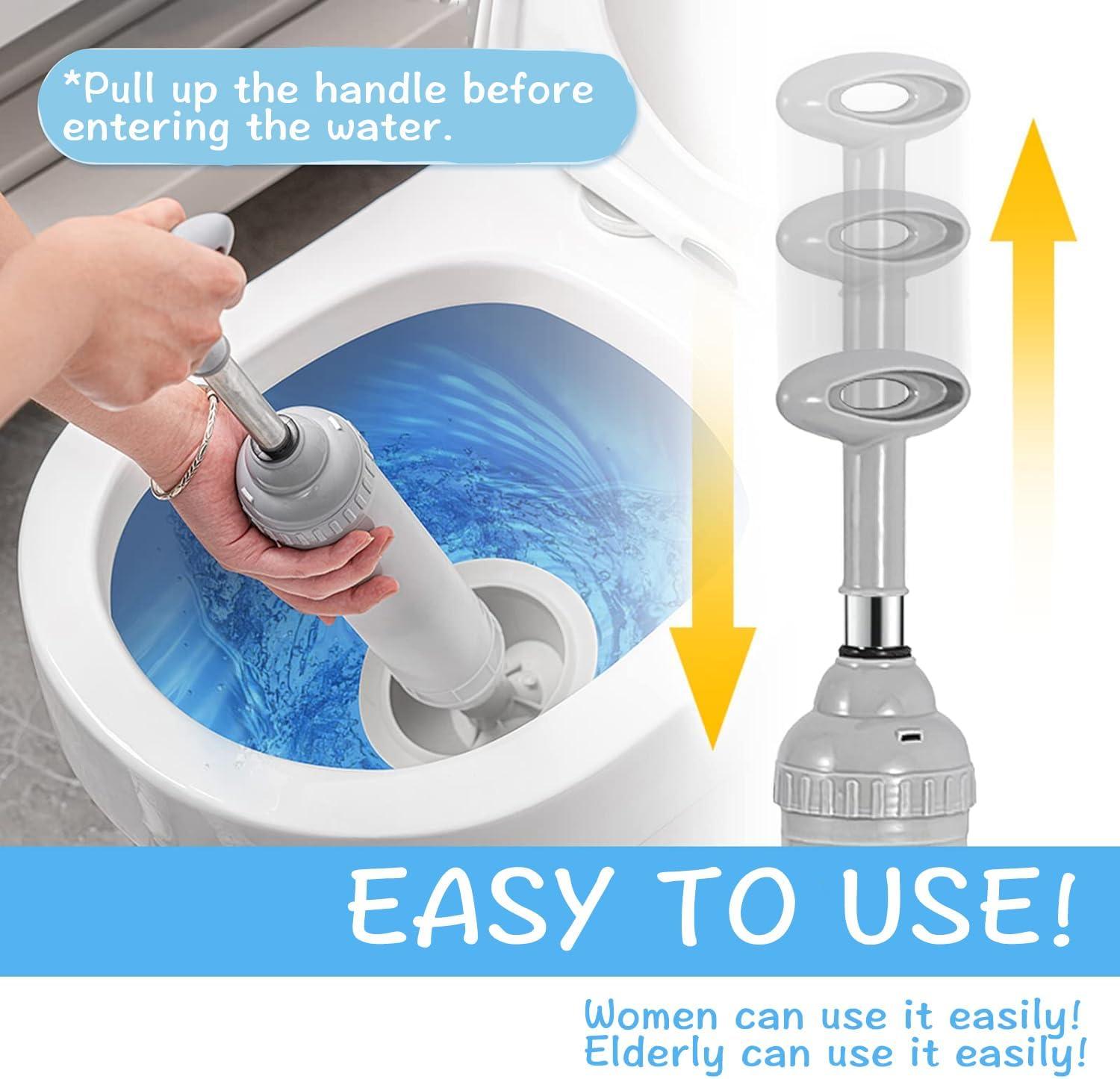 *Pull up the handle before entering the water.

EASY TO USE!

Women can use it easily!
Elderly can use it easily!