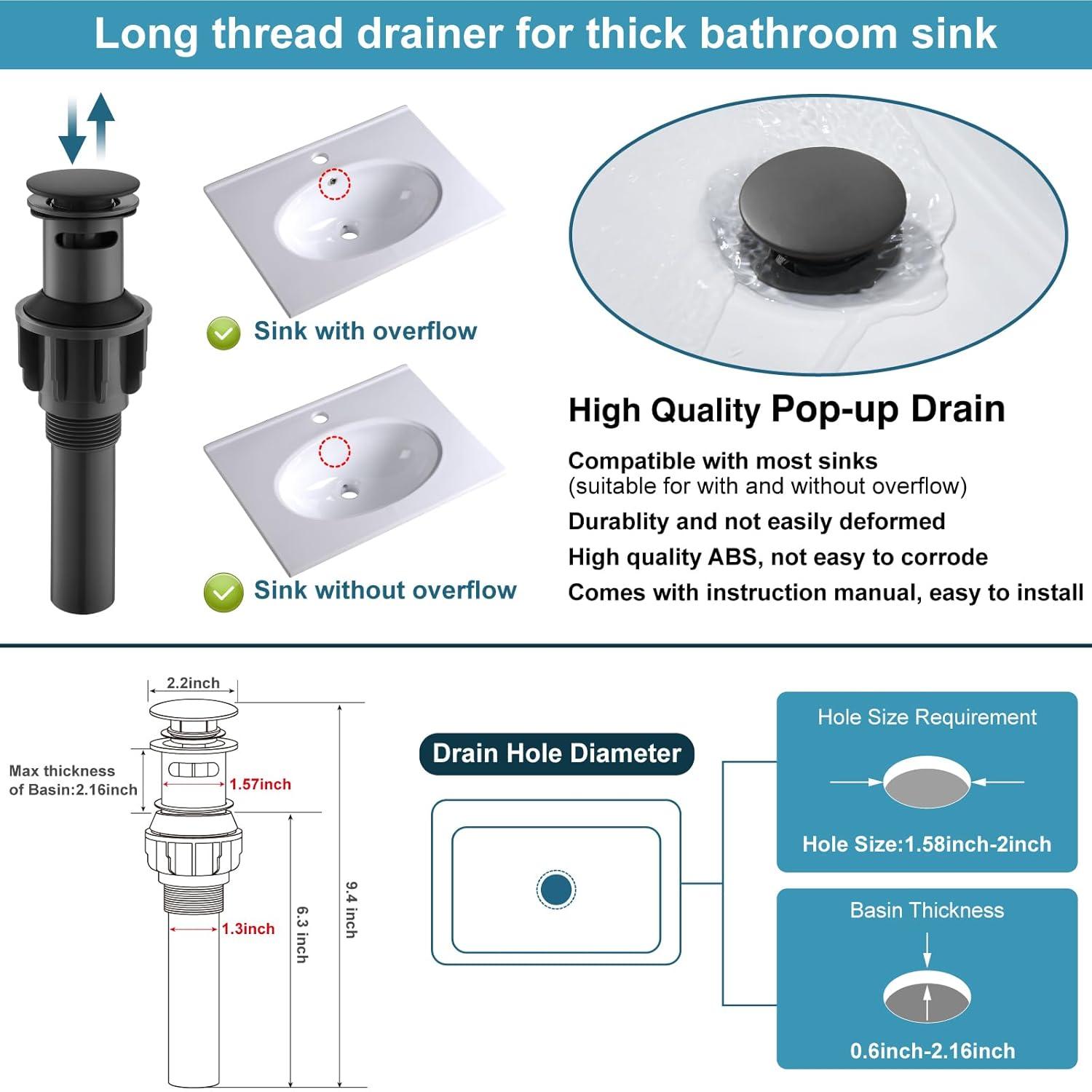 Long thread drainer for thick bathroom sink

Sink with overflow

Sink without overflow

High Quality Pop-up Drain

Compatible with most sinks
(suitable for with and without overflow)

Durablity and not easily deformed

High quality ABS, not easy to corrode

Comes with instruction manual, easy to install

2.2inch

Max thickness of Basin:2.16inch

1.57inch

1.3inch

6.3 inch

9.4 inch

Drain Hole Diameter

Hole Size Requirement

Hole Size:1.58inch-2inch

Basin Thickness

0.6inch-2.16inch