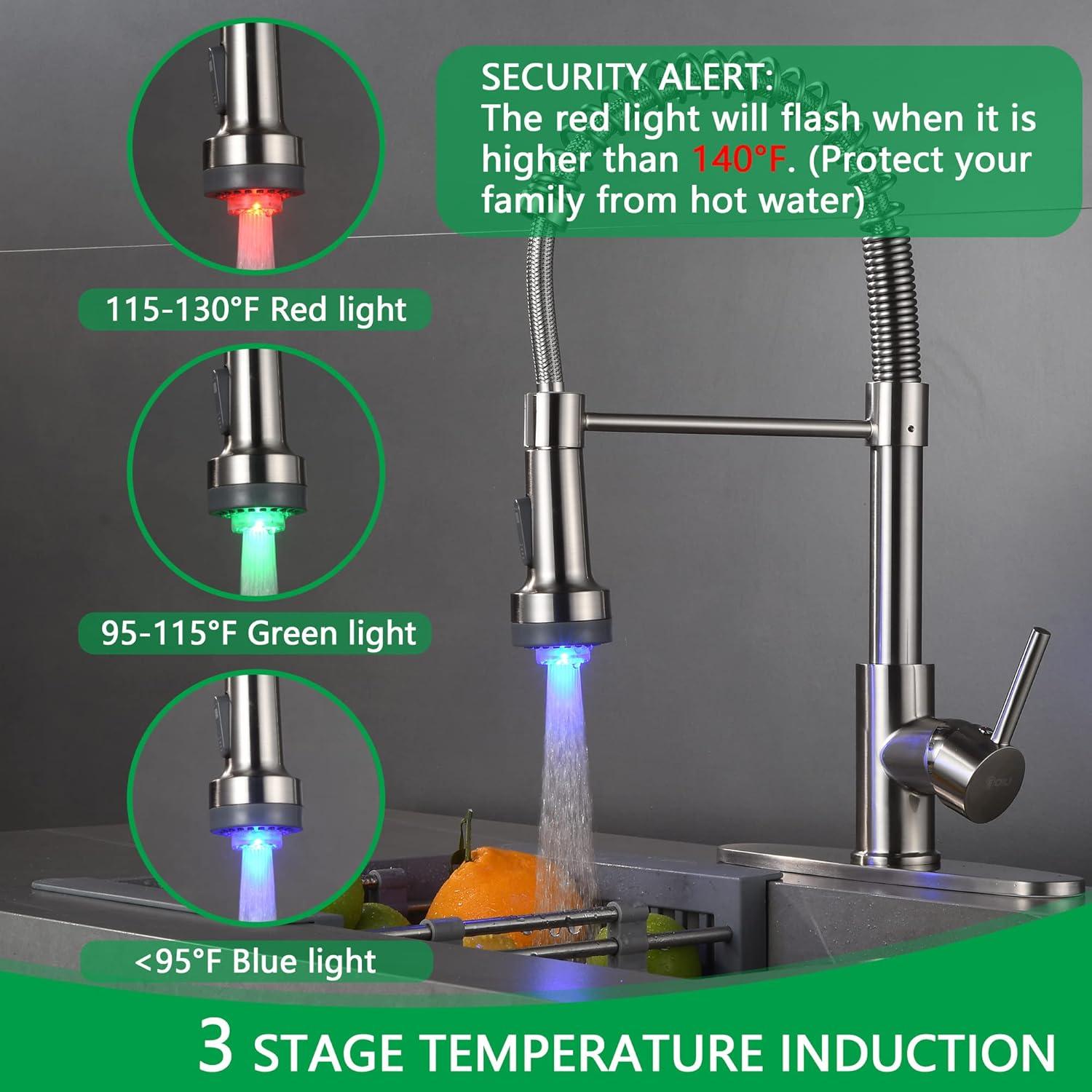 SECURITY ALERT:
The red light will flash when it is higher than 140°F. (Protect your family from hot water)

115-130°F Red light

95-115°F Green light

<95°F Blue light

3 STAGE TEMPERATURE INDUCTION