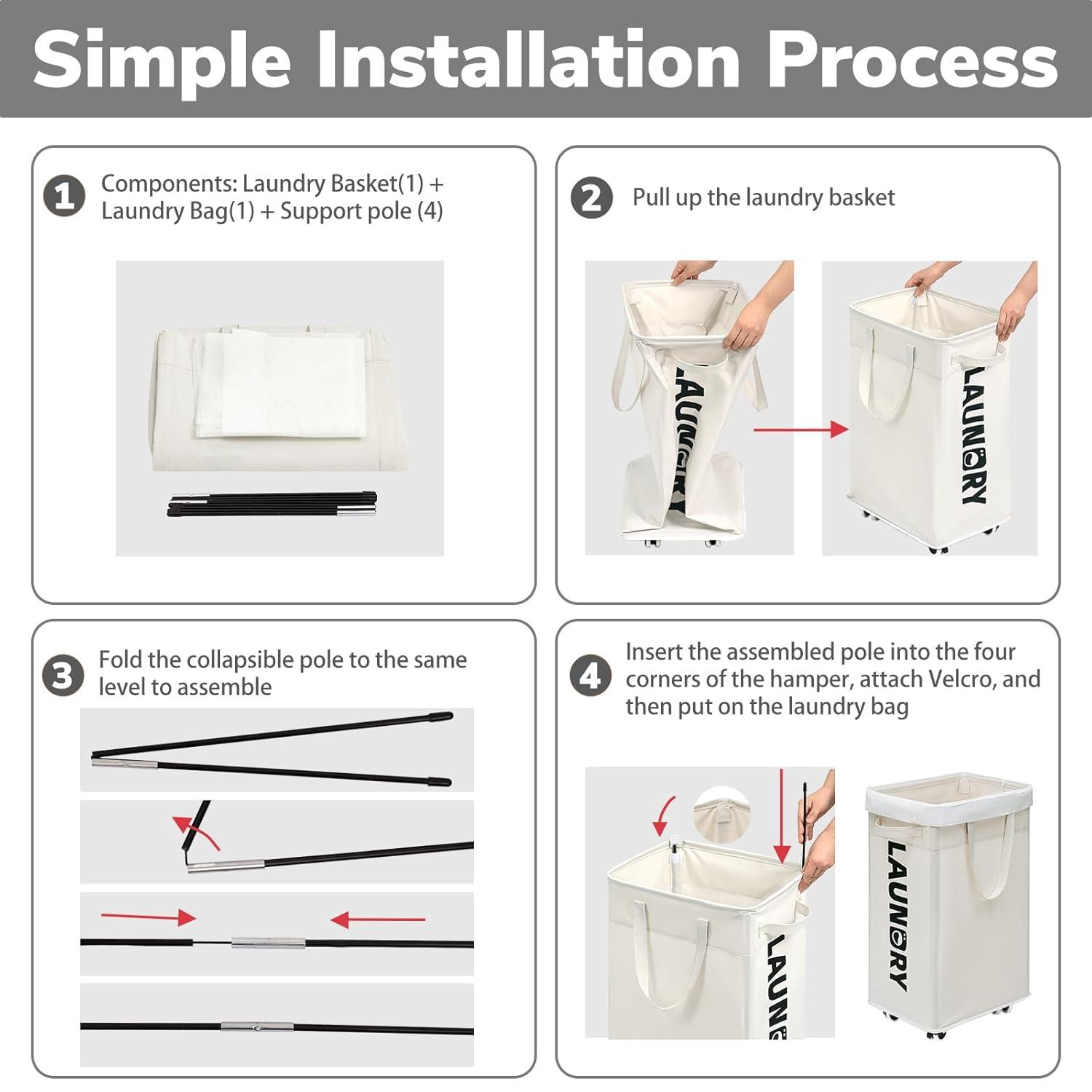 Simple Installation Process

1 Components: Laundry Basket(1) + Laundry Bag(1) + Support pole (4)

2 Pull up the laundry basket

LAUNDRY

LAUNDRY

3 Fold the collapsible pole to the same level to assemble

4 Insert the assembled pole into the four corners of the hamper, attach Velcro, and then put on the laundry bag

LAUN

LAUNDRY