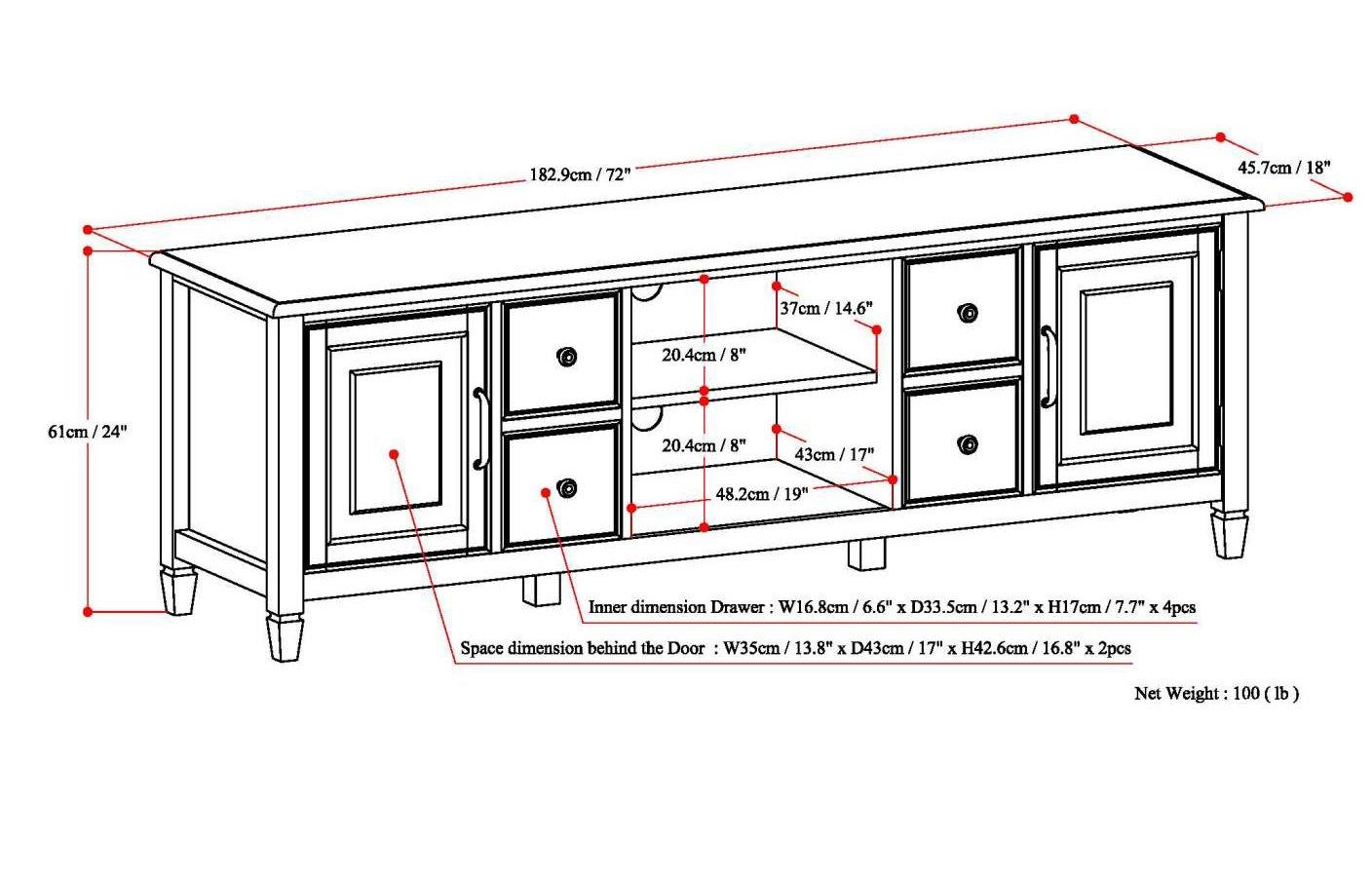 182.9cm / 72"

45.7cm / 18"

61cm / 24"

37cm / 14.6"

20.4cm / 8"

20.4cm / 8"

43cm / 17"

48.2cm / 19"

Inner dimension Drawer : W16.8cm / 6.6" x D33.5cm / 13.2" x H17cm / 7.7" x 4pcs

Space dimension behind the Door : W35cm / 13.8" x D43cm / 17" x H42.6cm / 16.8" x 2pcs

Net Weight : 100 ( lb )