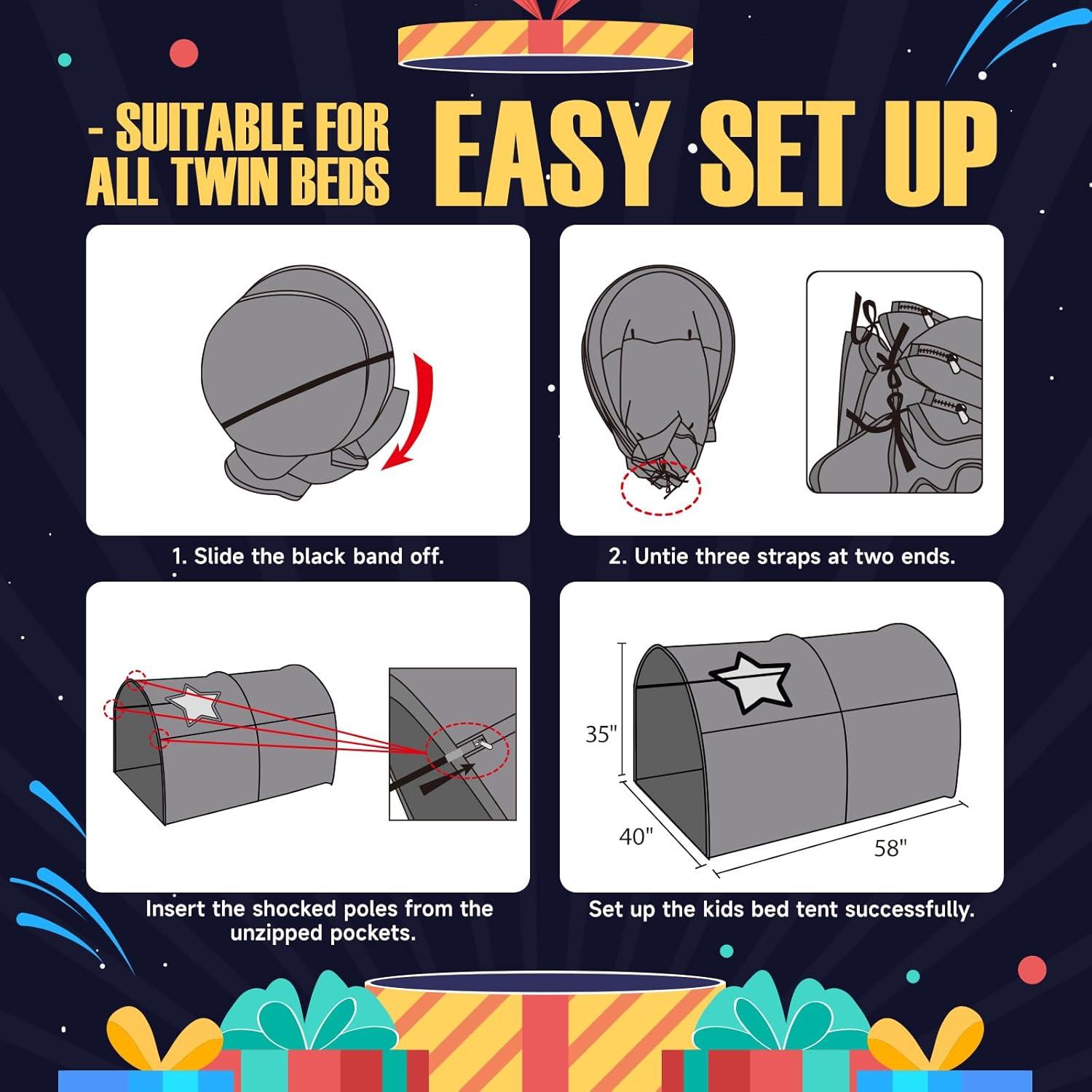 - SUITABLE FOR ALL TWIN BEDS

EASY SET UP

1. Slide the black band off.

2. Untie three straps at two ends.

Insert the shocked poles from the unzipped pockets.

35"

40"

58"

Set up the kids bed tent successfully.