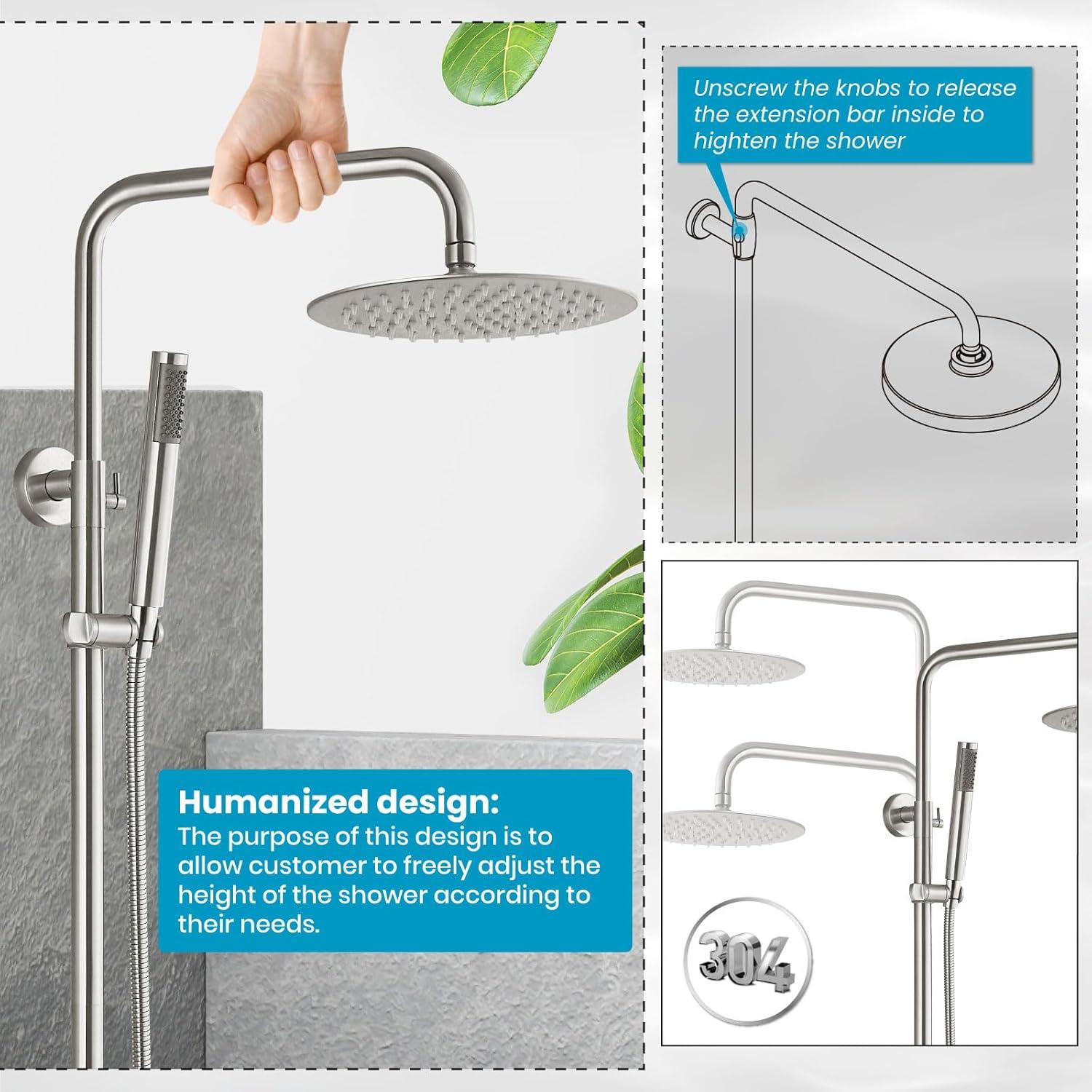 Unscrew the knobs to release the extension bar inside to highten the shower

Humanized design:
The purpose of this design is to allow customer to freely adjust the height of the shower according to their needs.

304