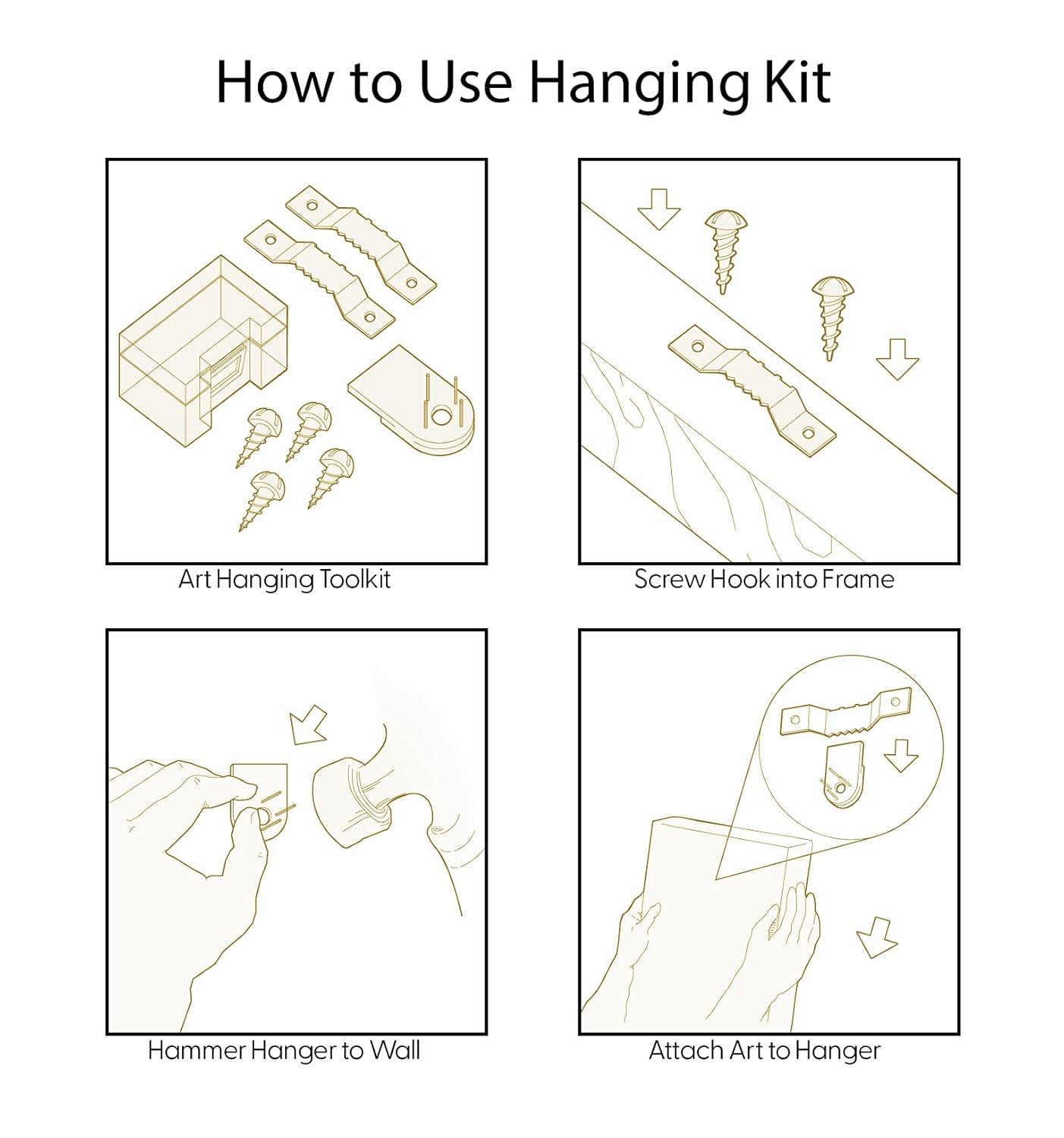 How to Use Hanging Kit

Art Hanging Toolkit

Screw Hook into Frame

Hammer Hanger to Wall

Attach Art to Hanger