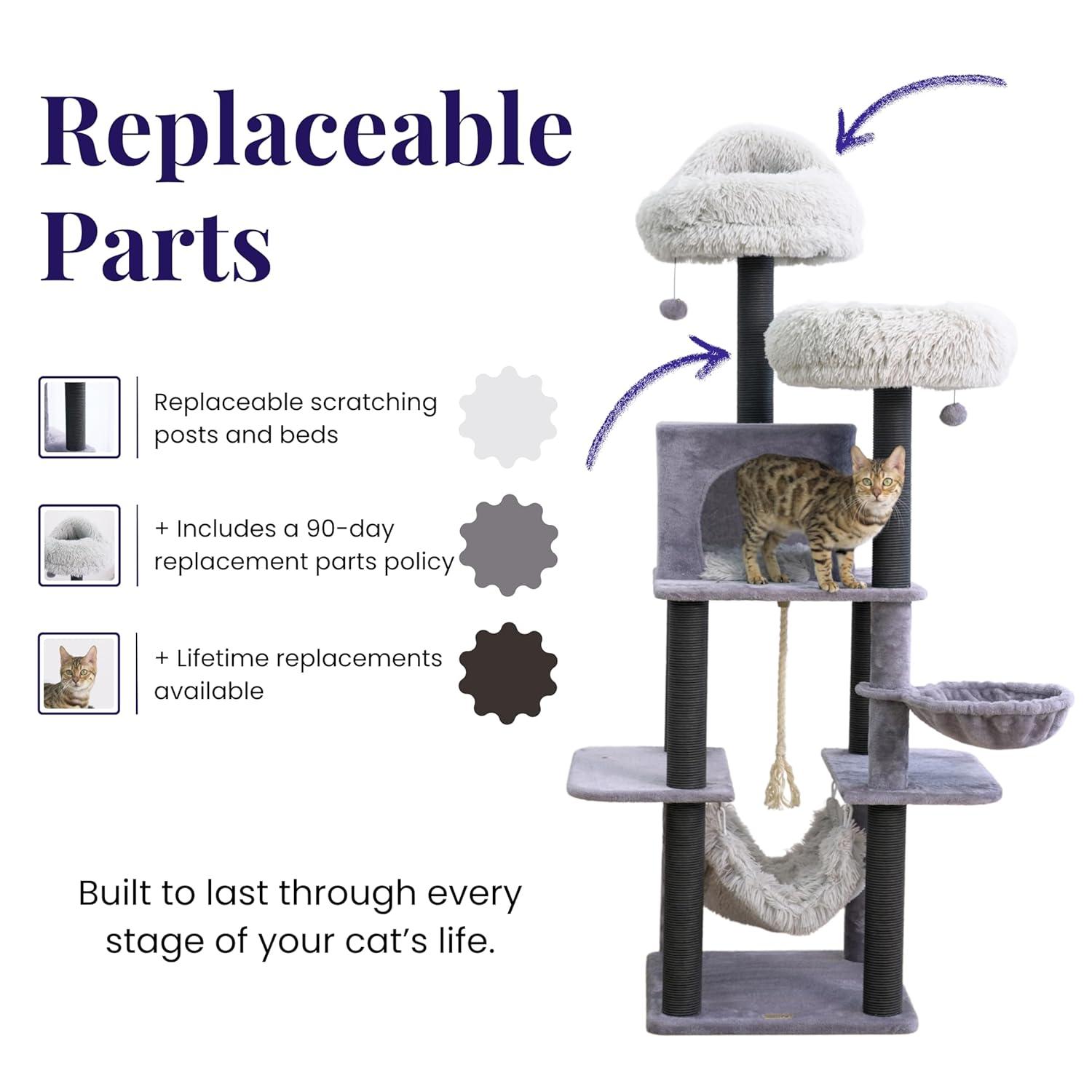 Replaceable Parts

Replaceable scratching posts and beds

+ Includes a 90-day replacement parts policy

+ Lifetime replacements available

Built to last through every stage of your cat's life.