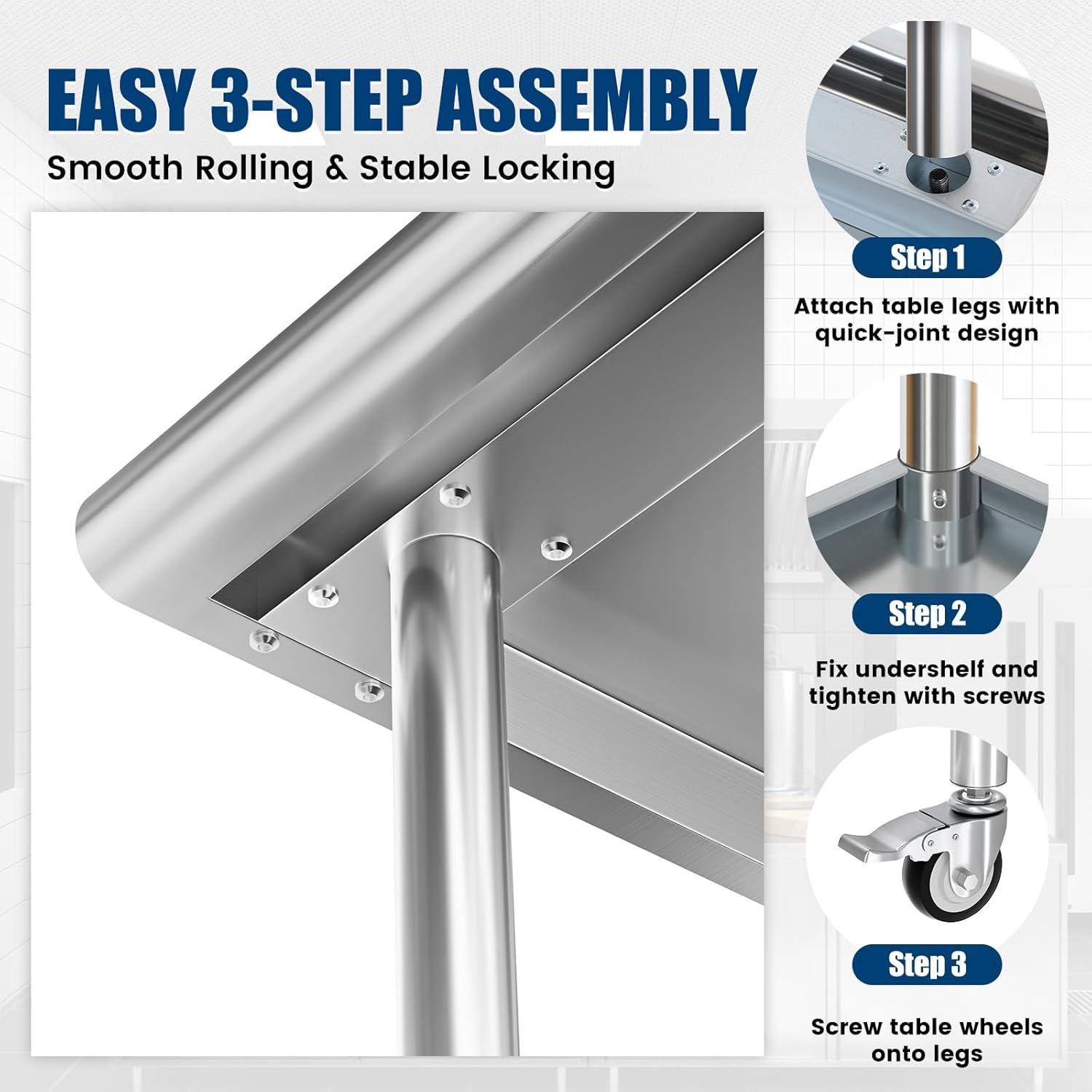 EASY 3-STEP ASSEMBLY
Smooth Rolling & Stable Locking

Step 1
Attach table legs with quick-joint design

Step 2
Fix undershelf and tighten with screws

Step 3
Screw table wheels onto legs