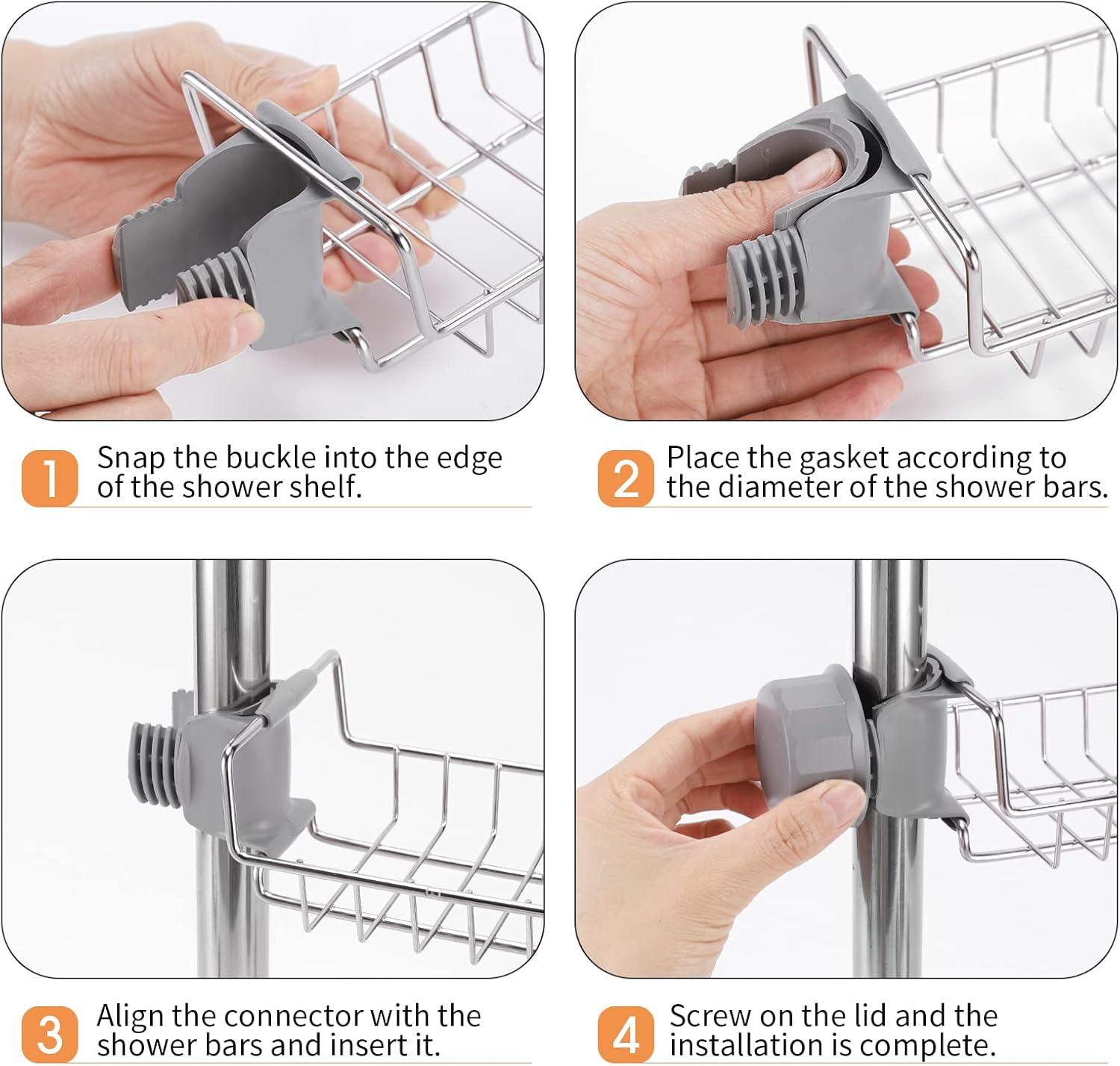 1 Snap the buckle into the edge of the shower shelf.

2 Place the gasket according to the diameter of the shower bars.

3 Align the connector with the shower bars and insert it.

4 Screw on the lid and the installation is complete.