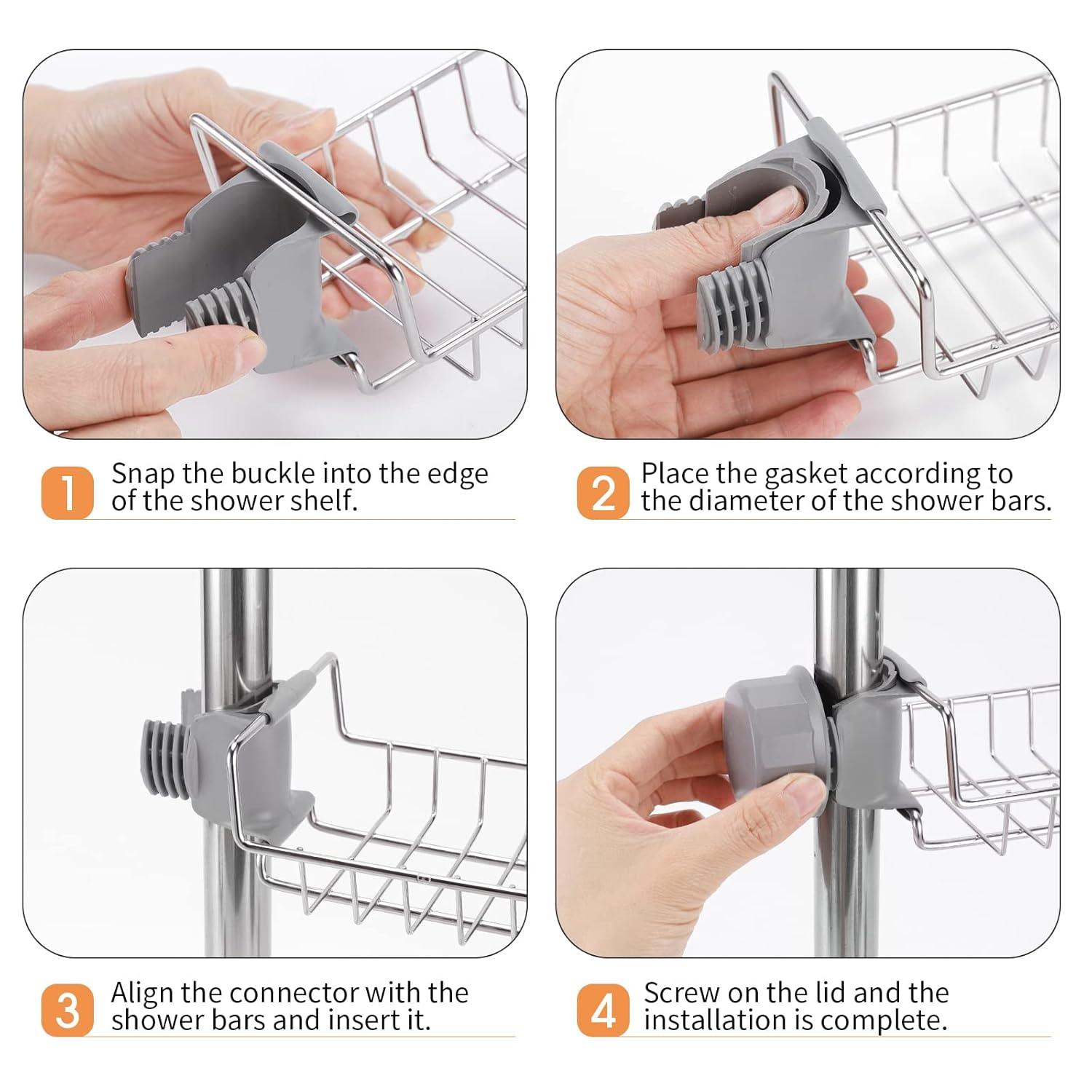 1 Snap the buckle into the edge of the shower shelf.

2 Place the gasket according to the diameter of the shower bars.

3 Align the connector with the shower bars and insert it.

4 Screw on the lid and the installation is complete.