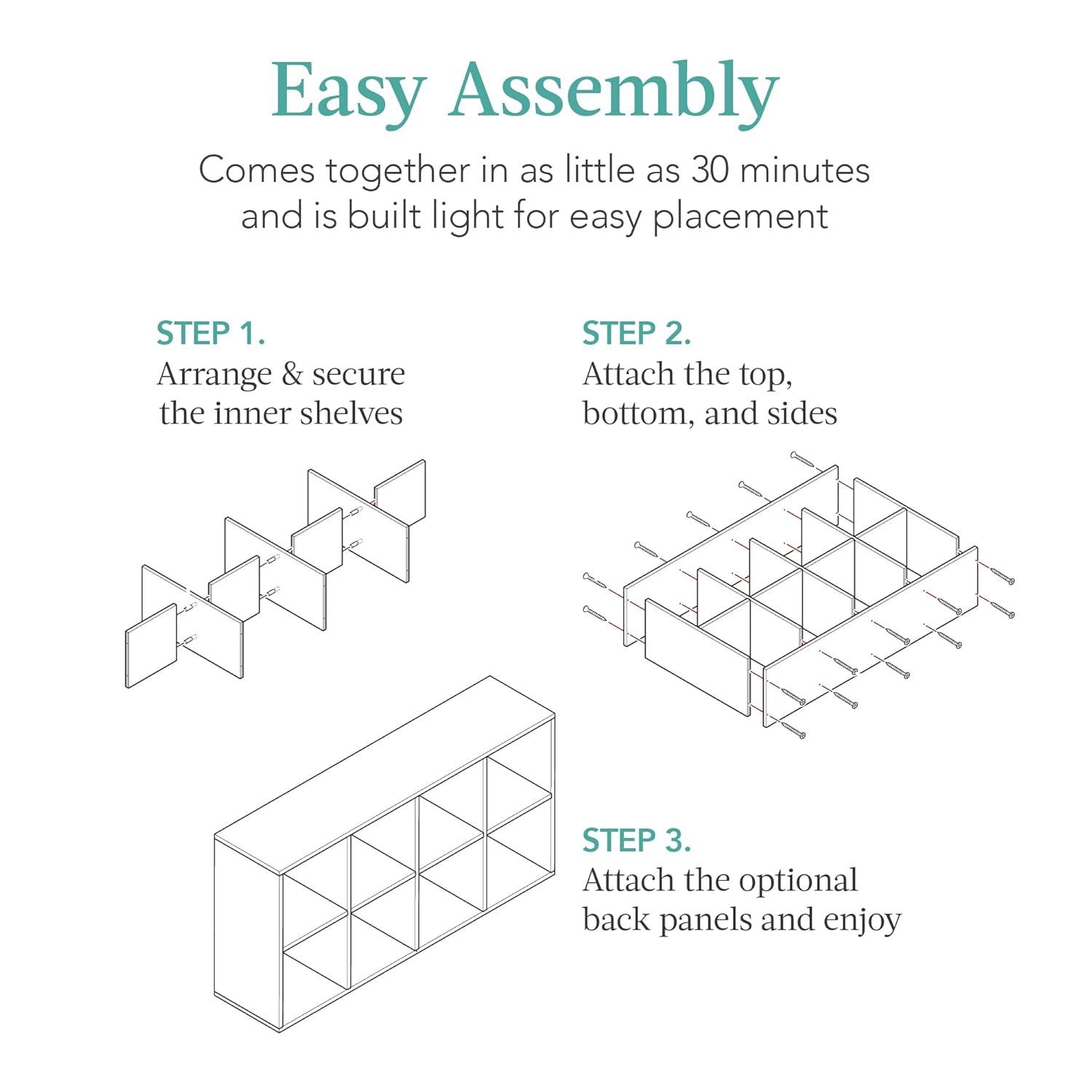 Easy Assembly

Comes together in as little as 30 minutes and is built light for easy placement

STEP 1.
Arrange & secure the inner shelves

STEP 2.
Attach the top, bottom, and sides

STEP 3.
Attach the optional back panels and enjoy