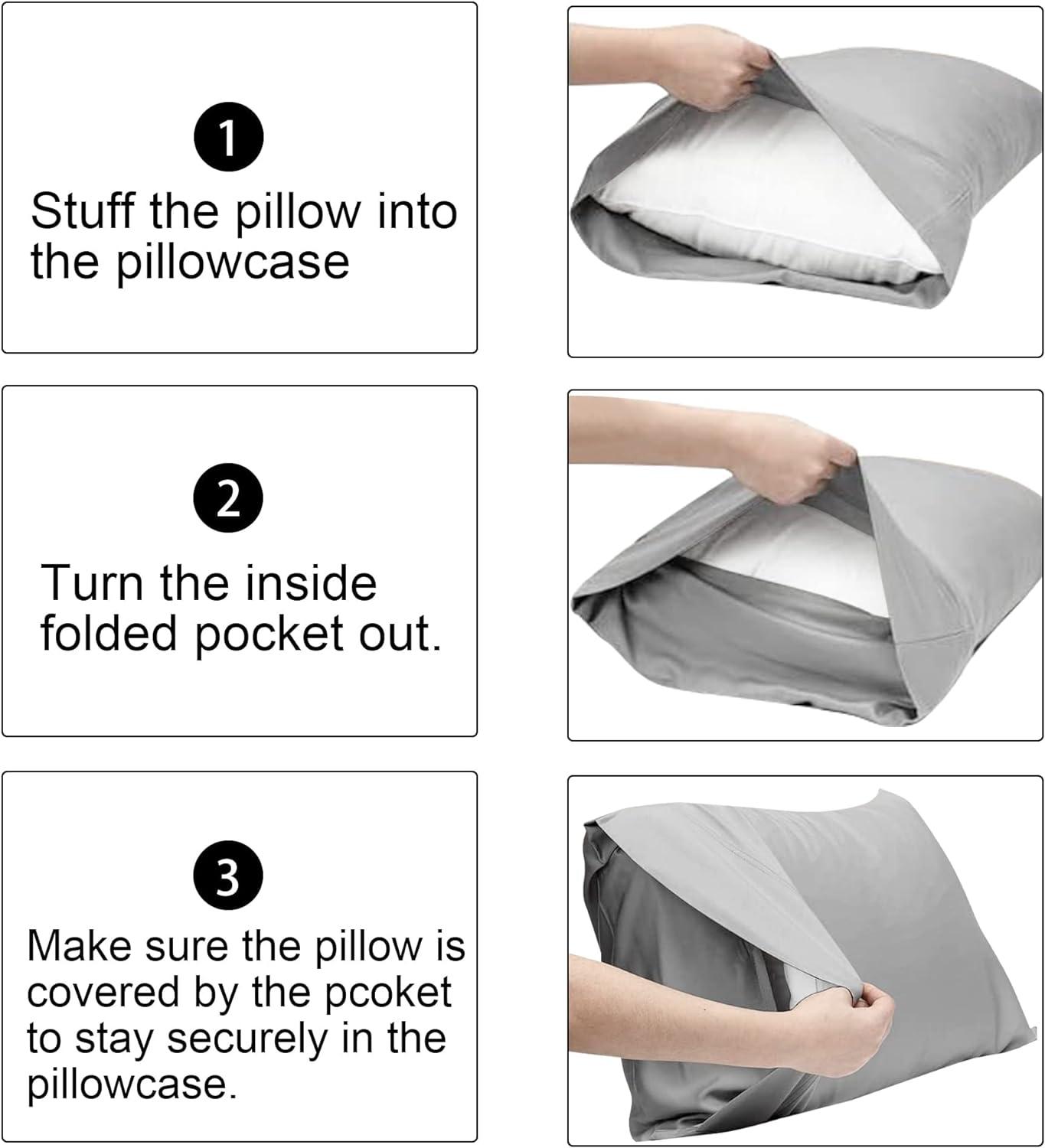 1

Stuff the pillow into the pillowcase

2

Turn the inside folded pocket out.

3

Make sure the pillow is covered by the pcoket to stay securely in the pillowcase.