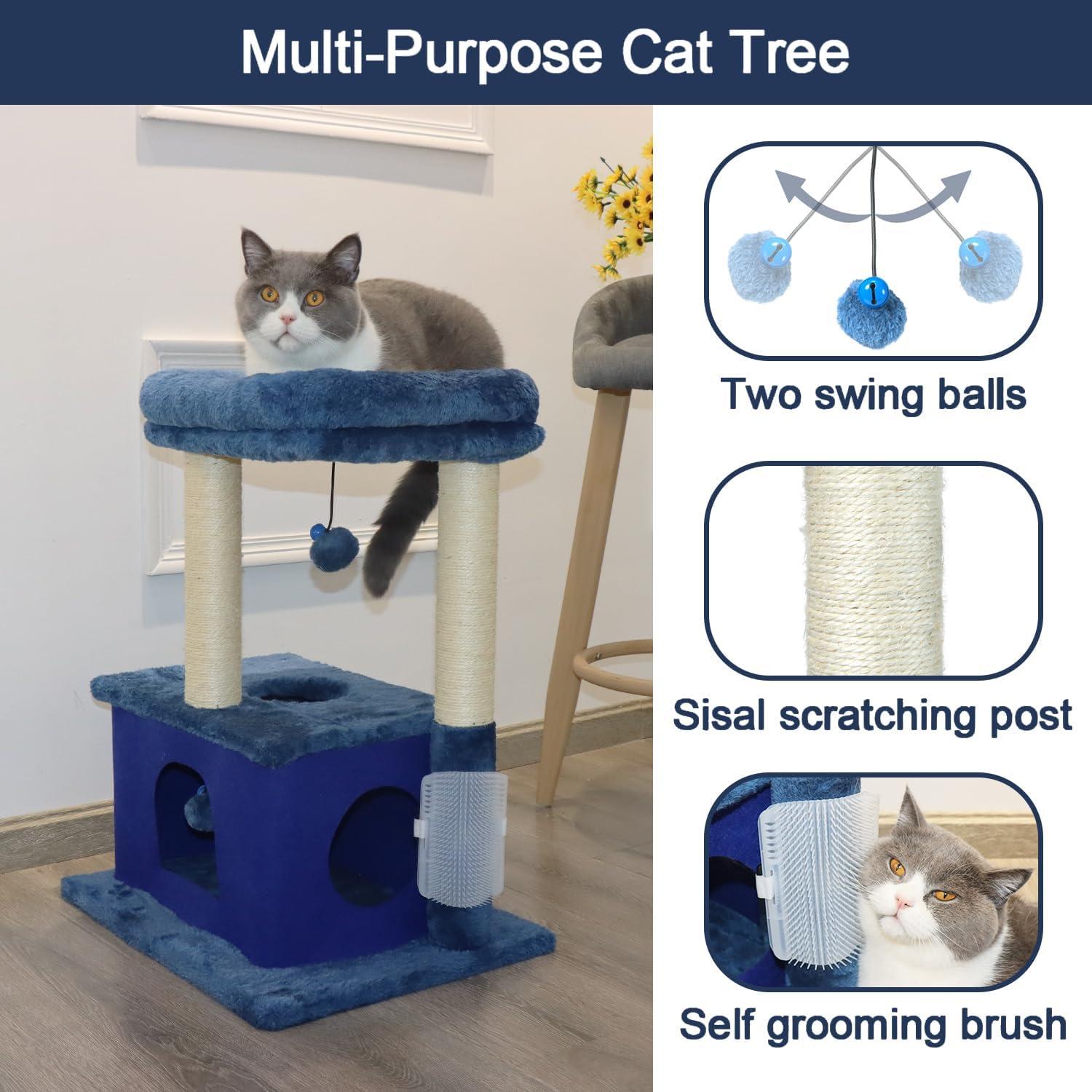 Multi-Purpose Cat Tree

Two swing balls

Sisal scratching post

Self grooming brush