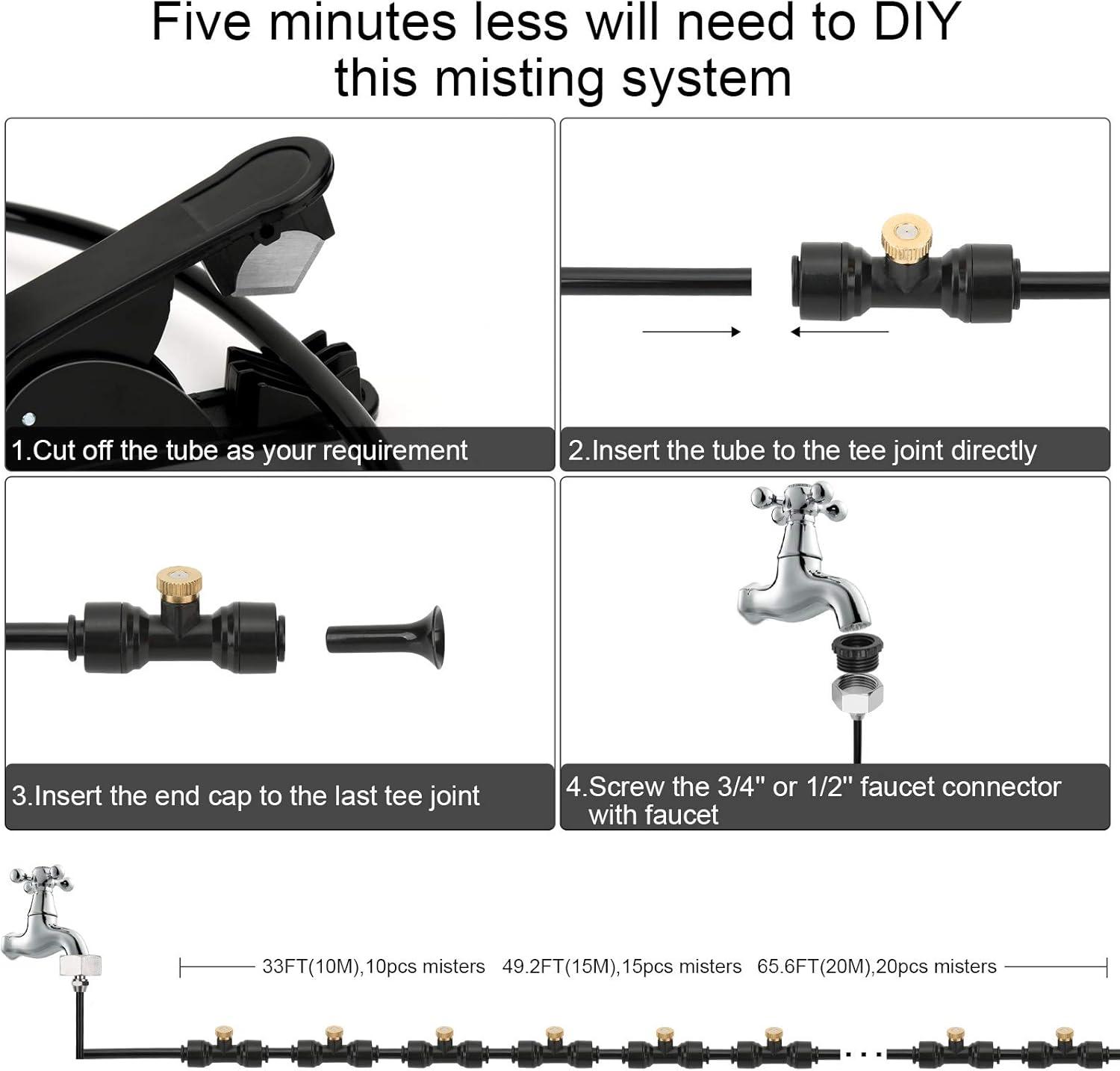 Five minutes less will need to DIY this misting system

1.Cut off the tube as your requirement

2.Insert the tube to the tee joint directly

3.Insert the end cap to the last tee joint

4.Screw the 3/4'' or 1/2'' faucet connector with faucet

33FT(10M),10pcs misters 49.2FT(15M),15pcs misters 65.6FT(20M),20pcs misters