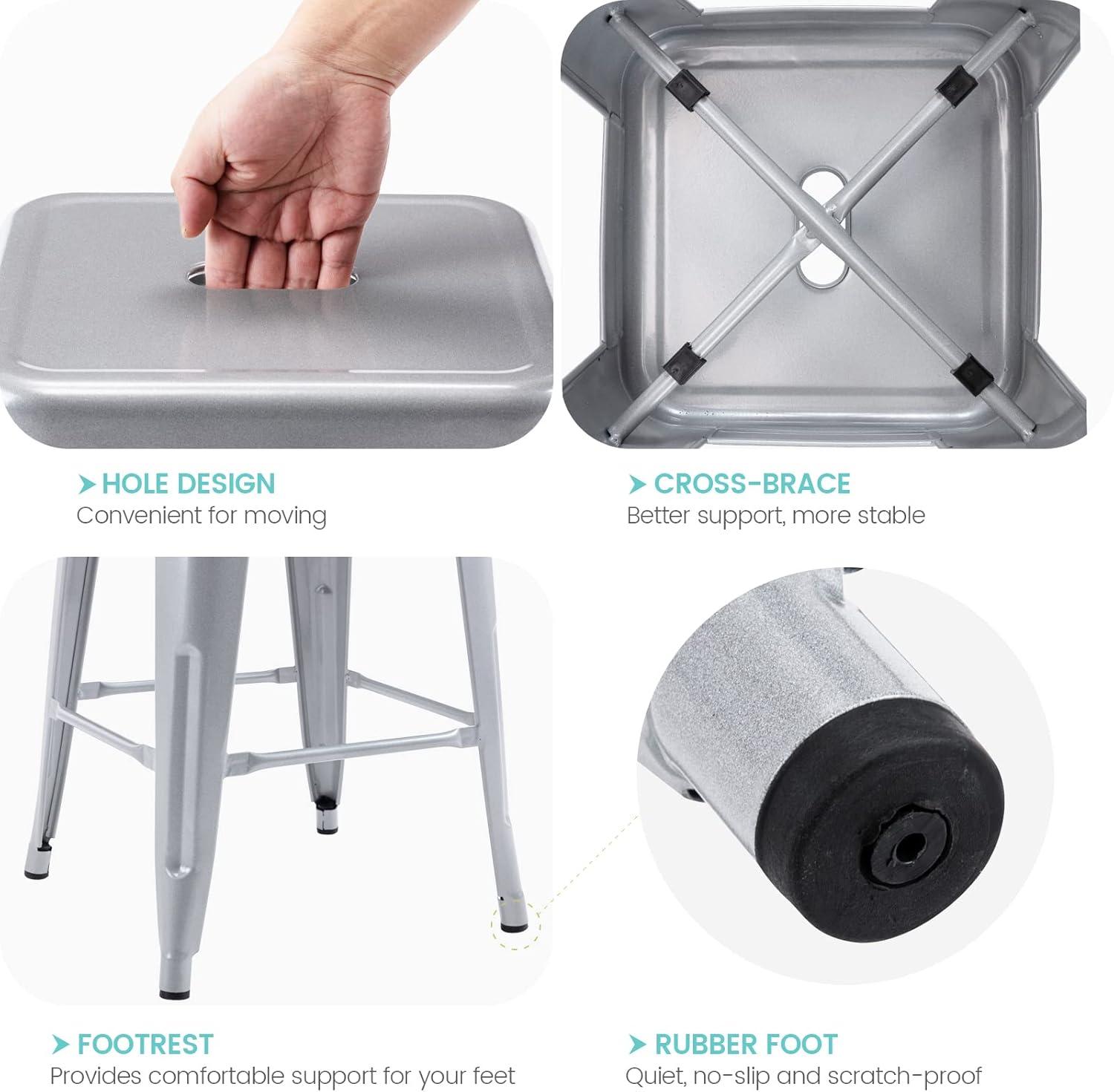 HOLE DESIGN
Convenient for moving

CROSS-BRACE
Better support, more stable

FOOTREST
Provides comfortable support for your feet

RUBBER FOOT
Quiet, no-slip and scratch-proof