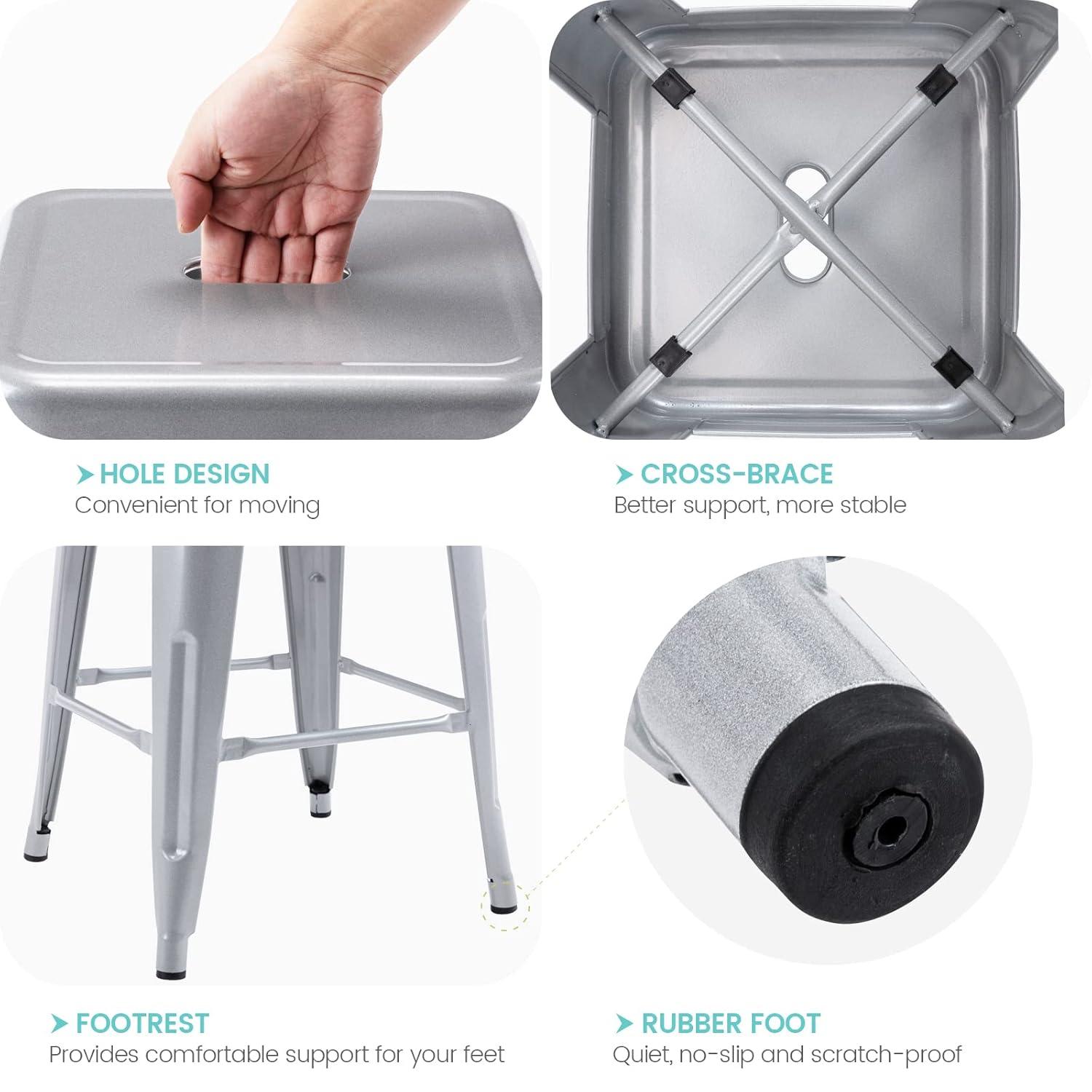 HOLE DESIGN
Convenient for moving

CROSS-BRACE
Better support, more stable

FOOTREST
Provides comfortable support for your feet

RUBBER FOOT
Quiet, no-slip and scratch-proof