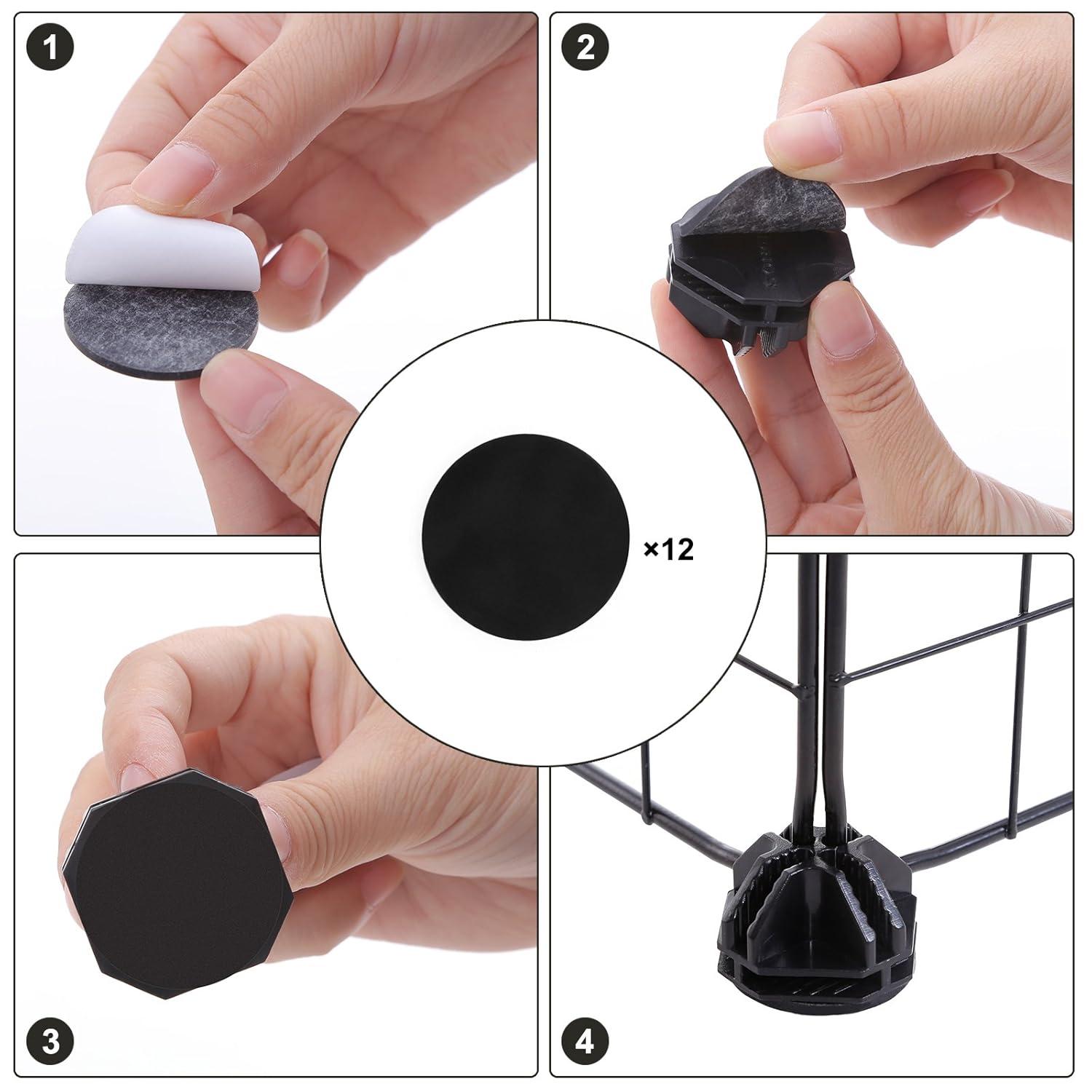 1

2

×12

3

4