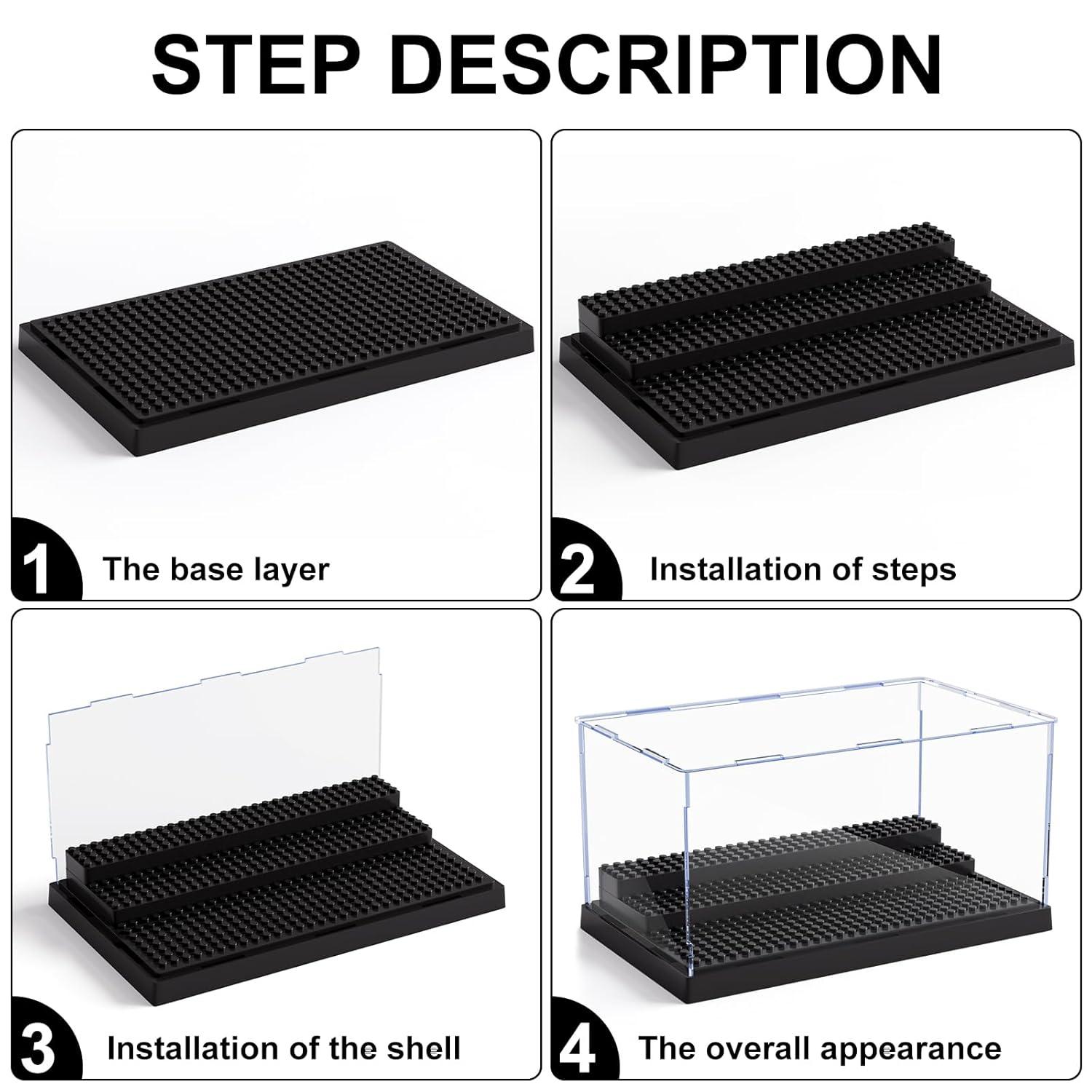 STEP DESCRIPTION

1 The base layer

2 Installation of steps

3 Installation of the shell

4 The overall appearance