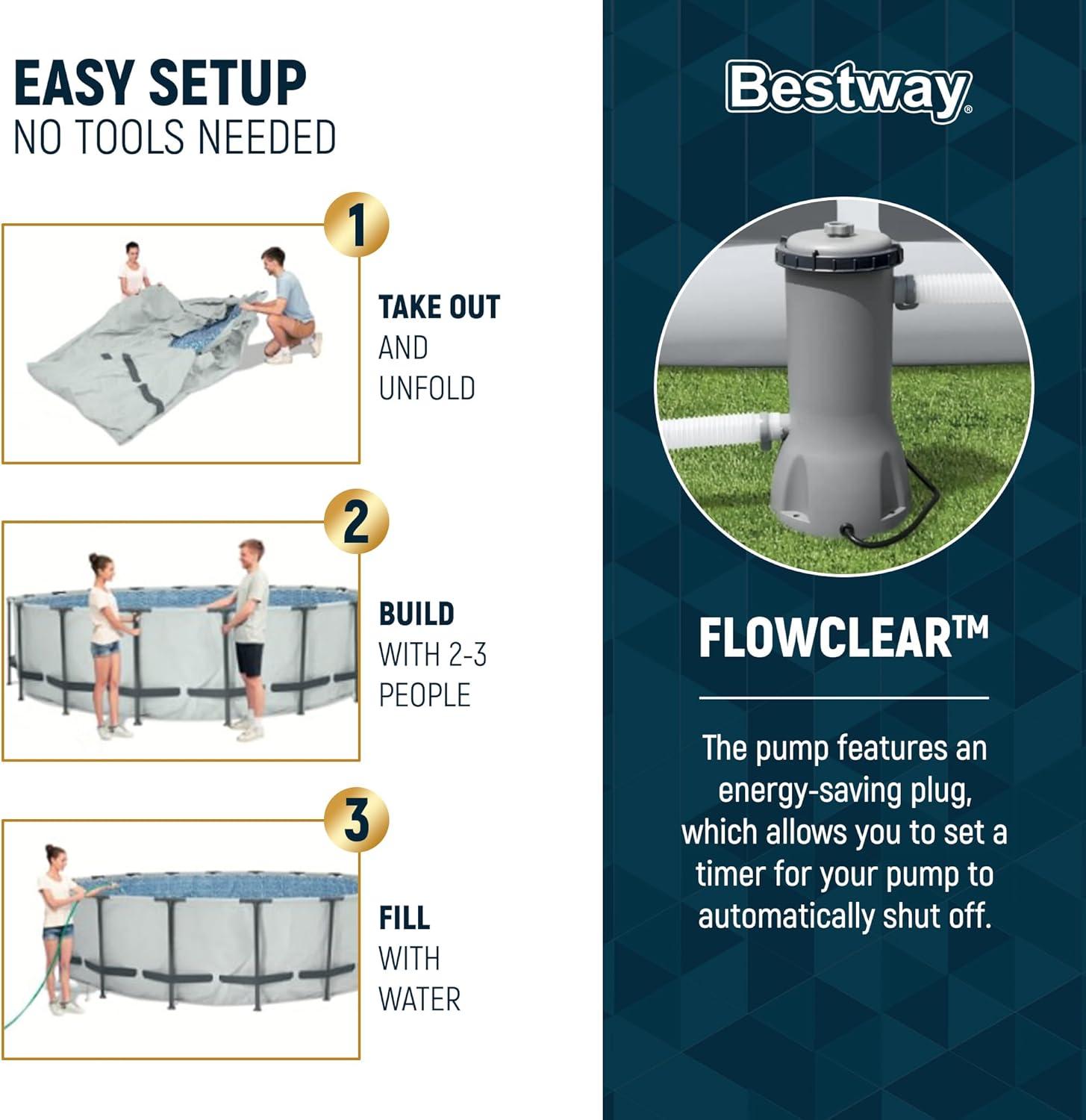 EASY SETUP
NO TOOLS NEEDED

1

TAKE OUT
AND
UNFOLD

2

BUILD
WITH 2-3
PEOPLE

3

FILL
WITH
WATER

Bestway®

FLOWCLEAR™

The pump features an energy-saving plug, which allows you to set a timer for your pump to automatically shut off.