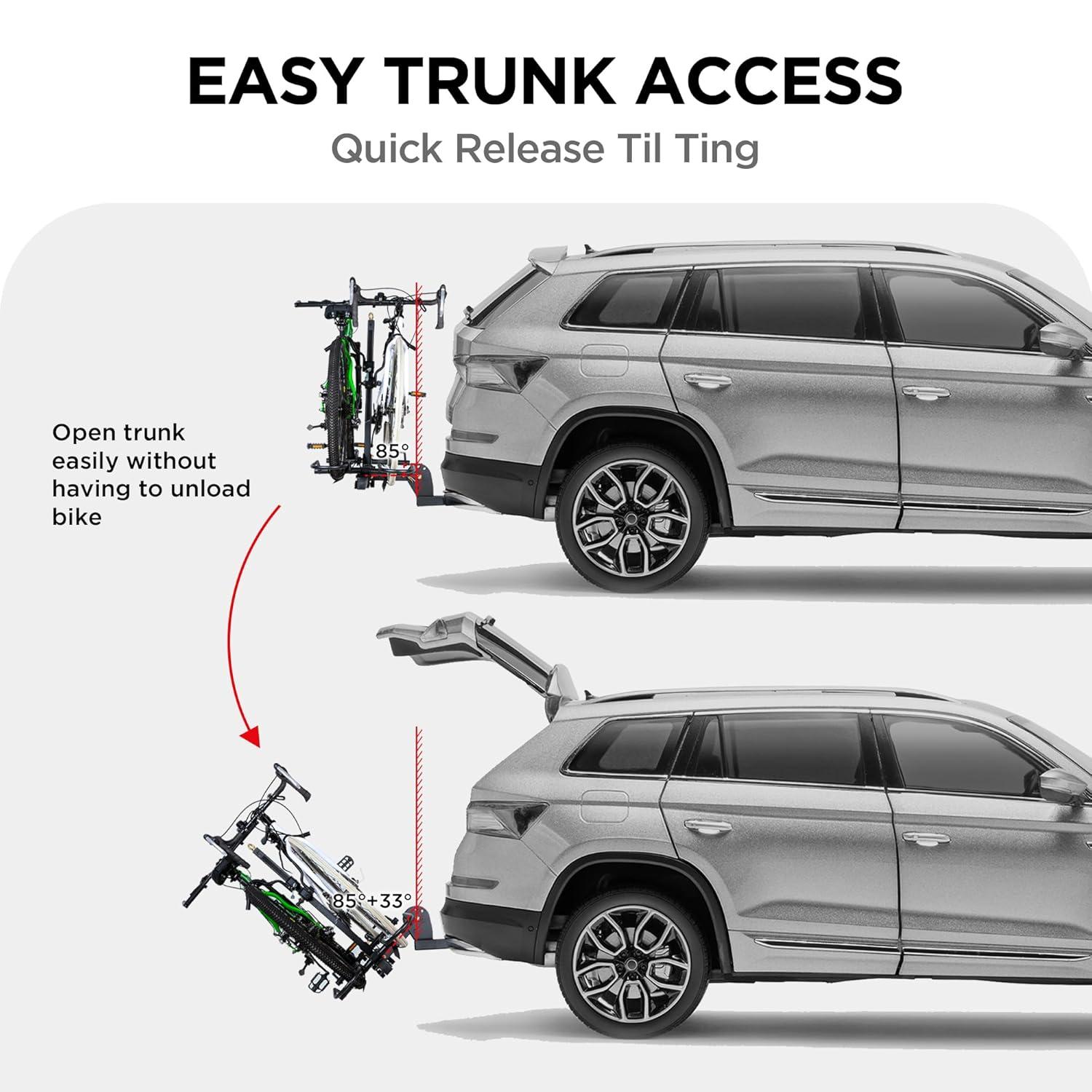 EASY TRUNK ACCESS
Quick Release Til Ting

Open trunk easily without having to unload bike

85°

85°+33°