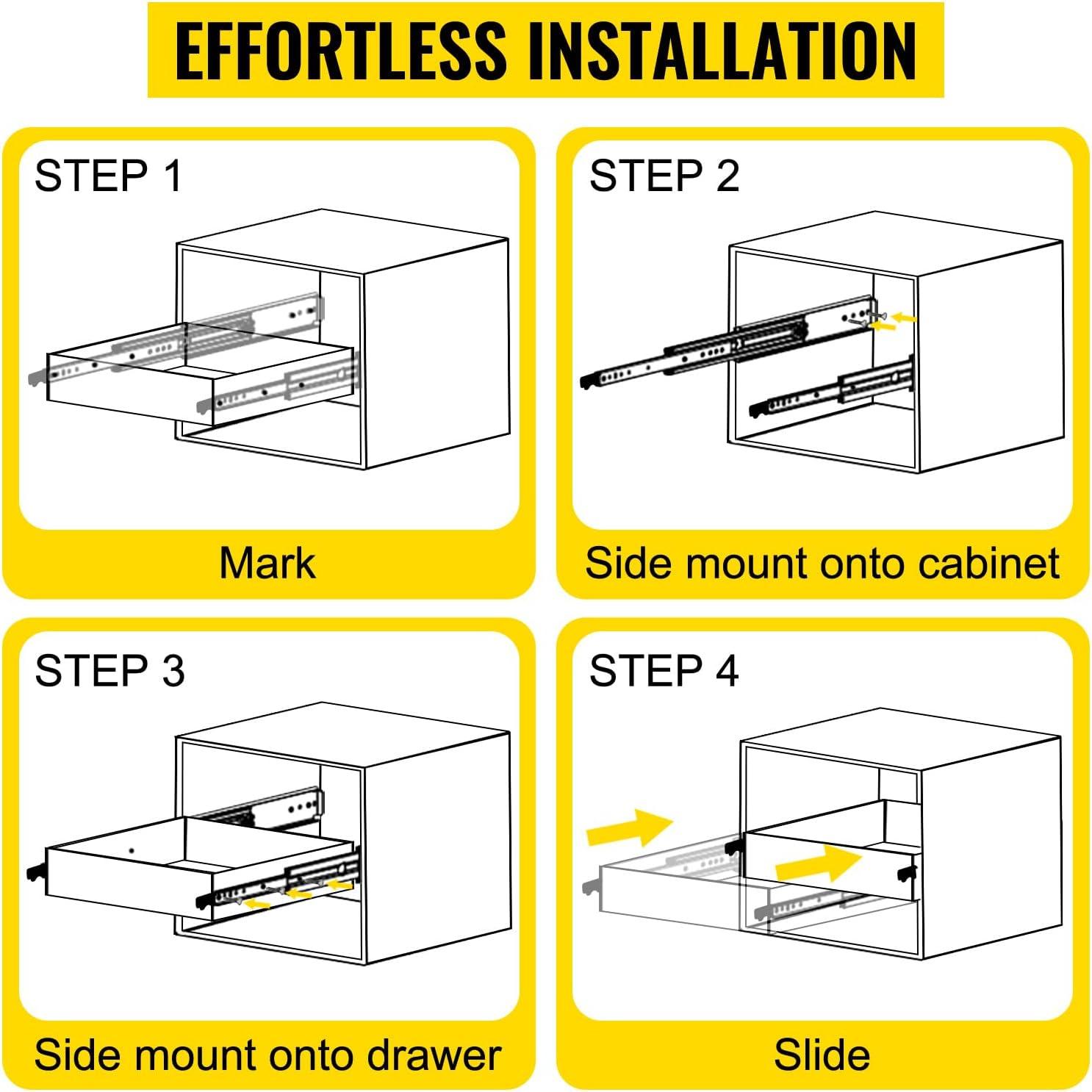 EFFORTLESS INSTALLATION

STEP 1

Mark

STEP 2

Side mount onto cabinet

STEP 3

Side mount onto drawer

STEP 4

Slide