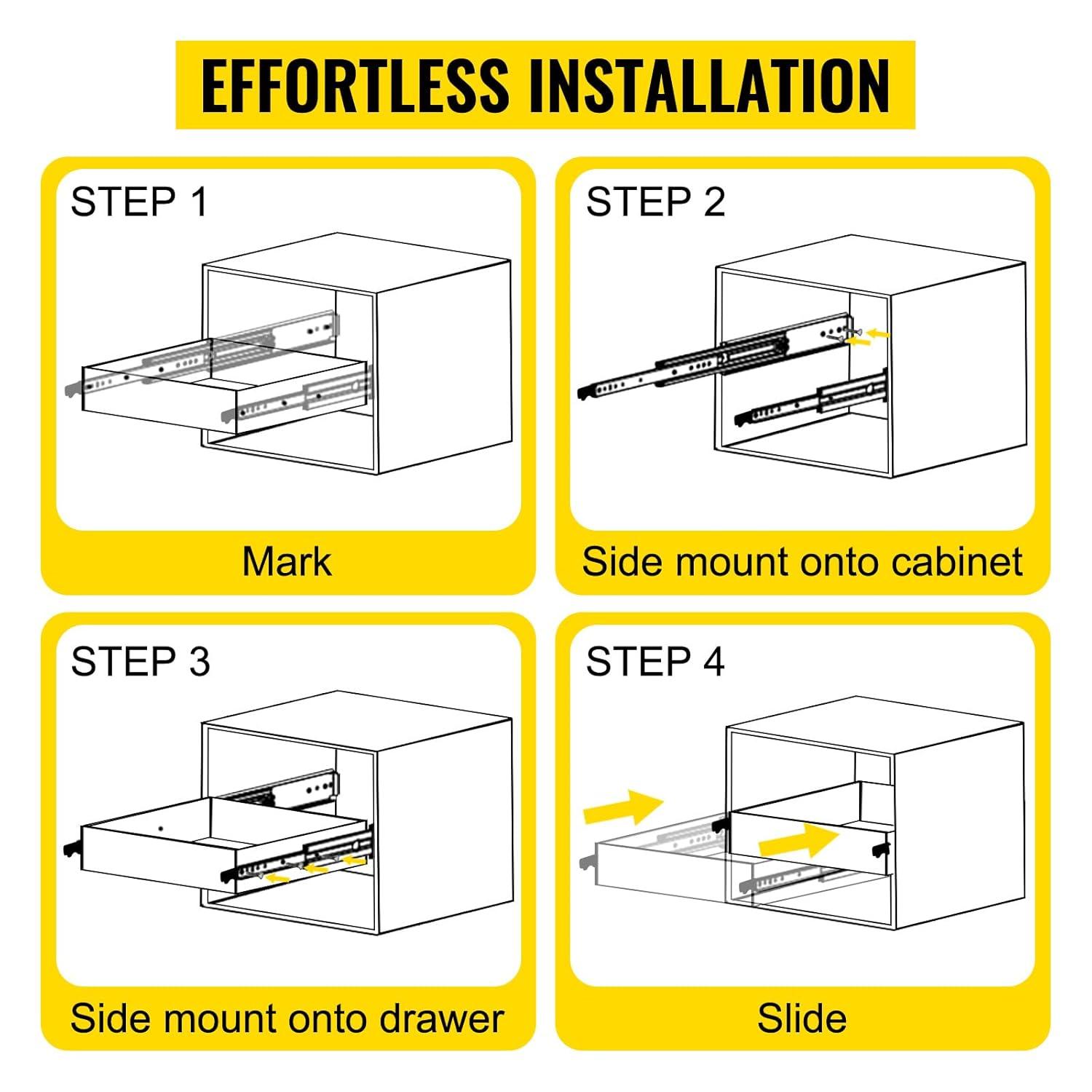 EFFORTLESS INSTALLATION

STEP 1

Mark

STEP 2

Side mount onto cabinet

STEP 3

Side mount onto drawer

STEP 4

Slide