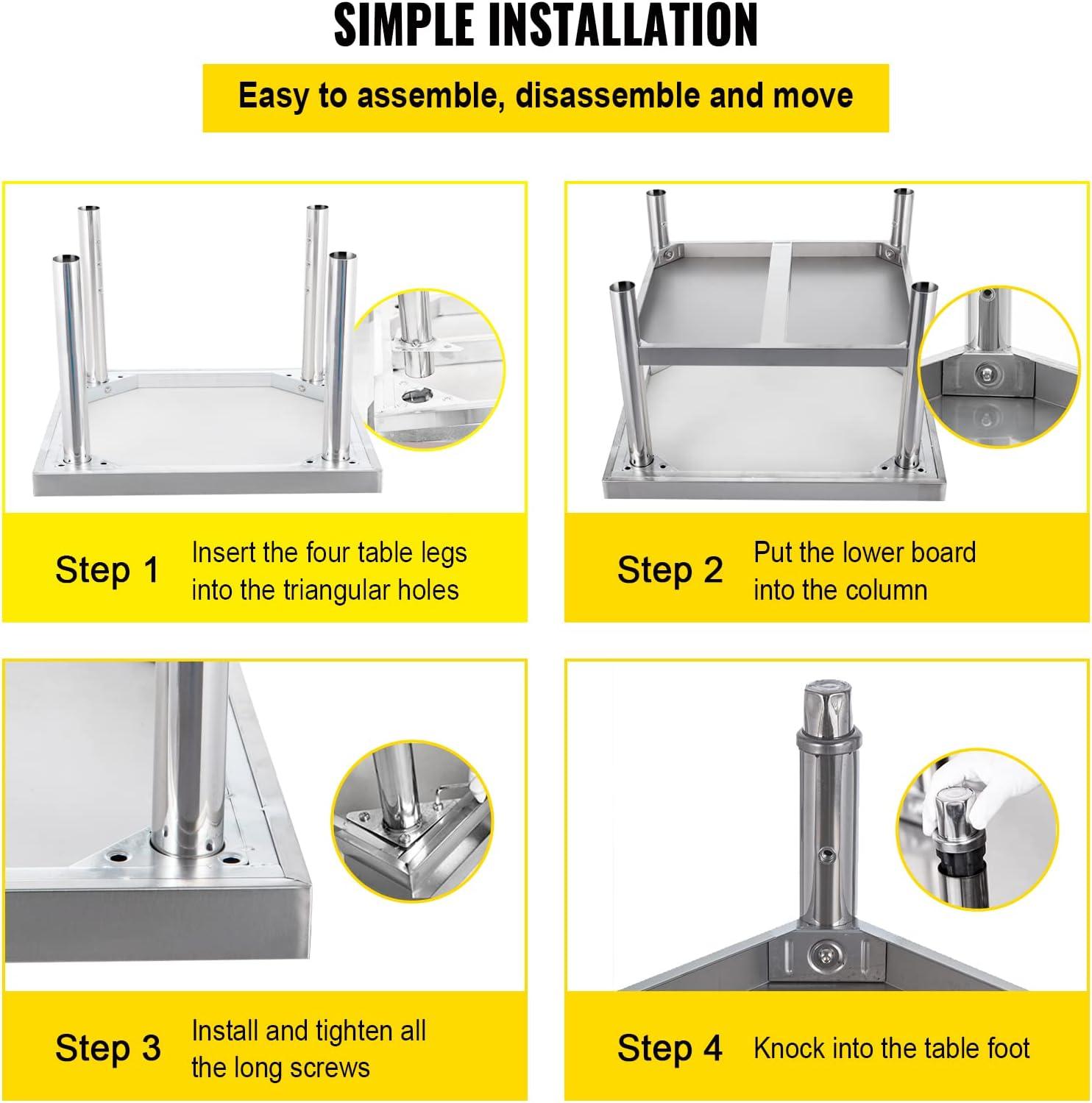 SIMPLE INSTALLATION

Easy to assemble, disassemble and move

Step 1 Insert the four table legs into the triangular holes

Step 2 Put the lower board into the column

Step 3 Install and tighten all the long screws

Step 4 Knock into the table foot