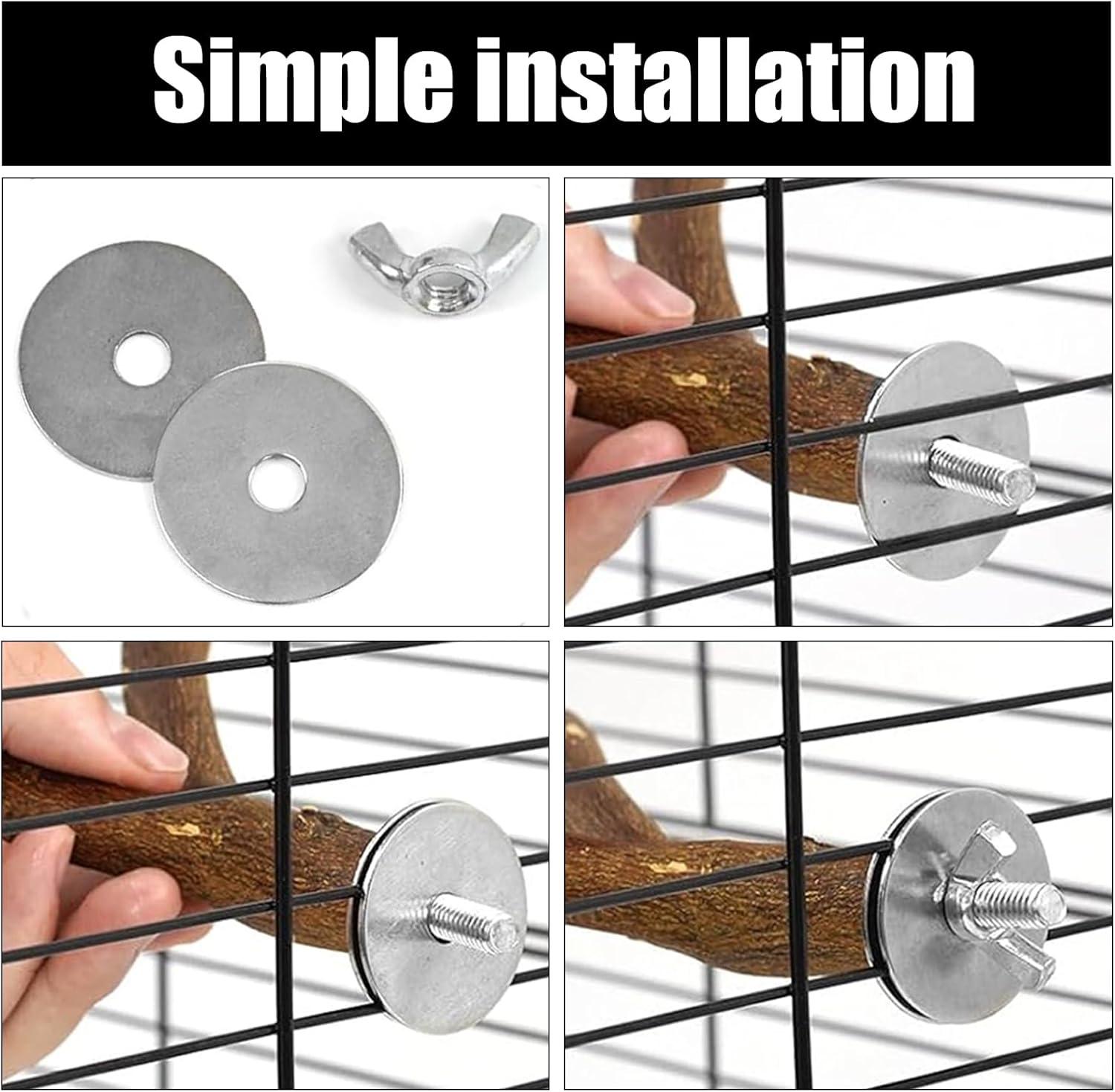 Simple installation