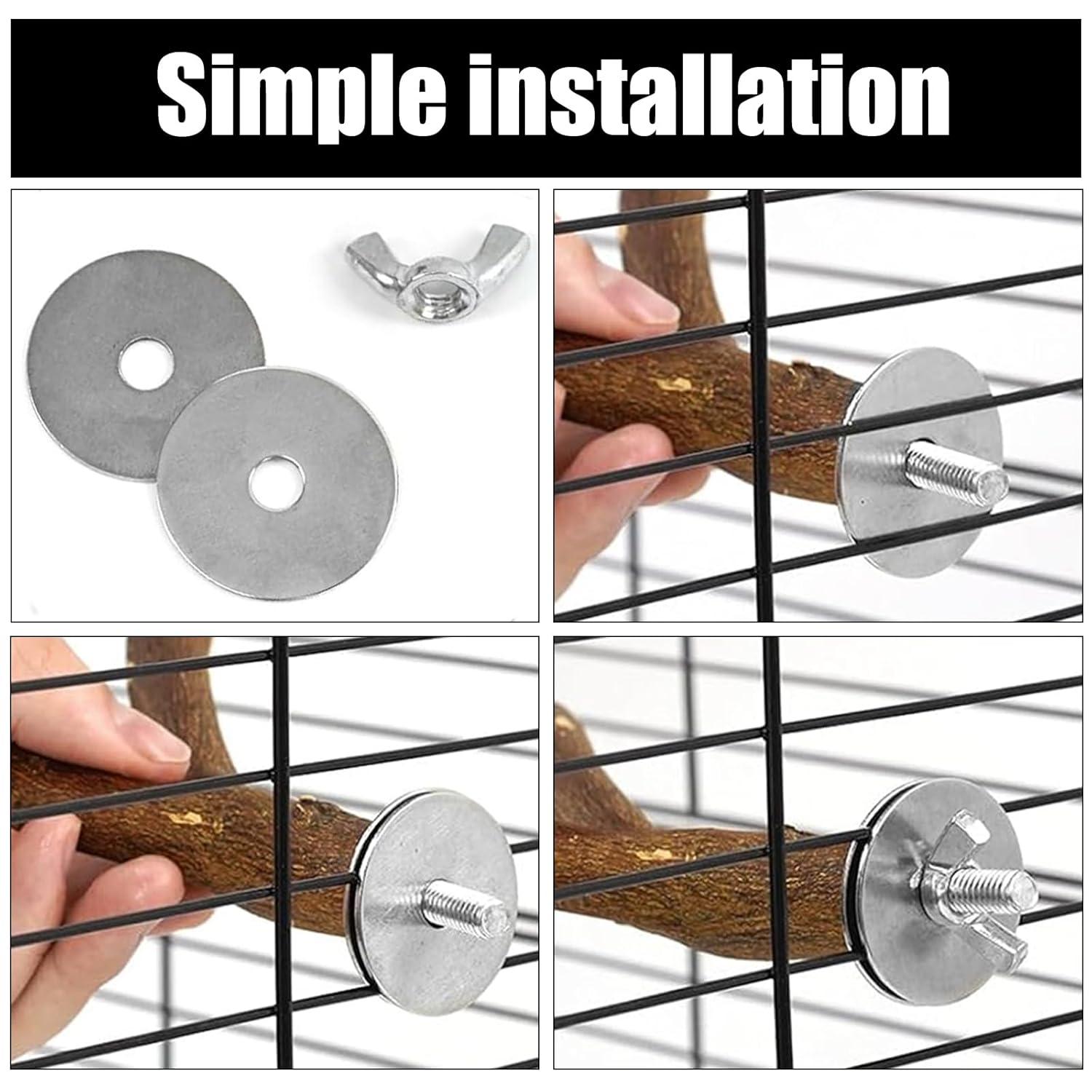 Simple installation