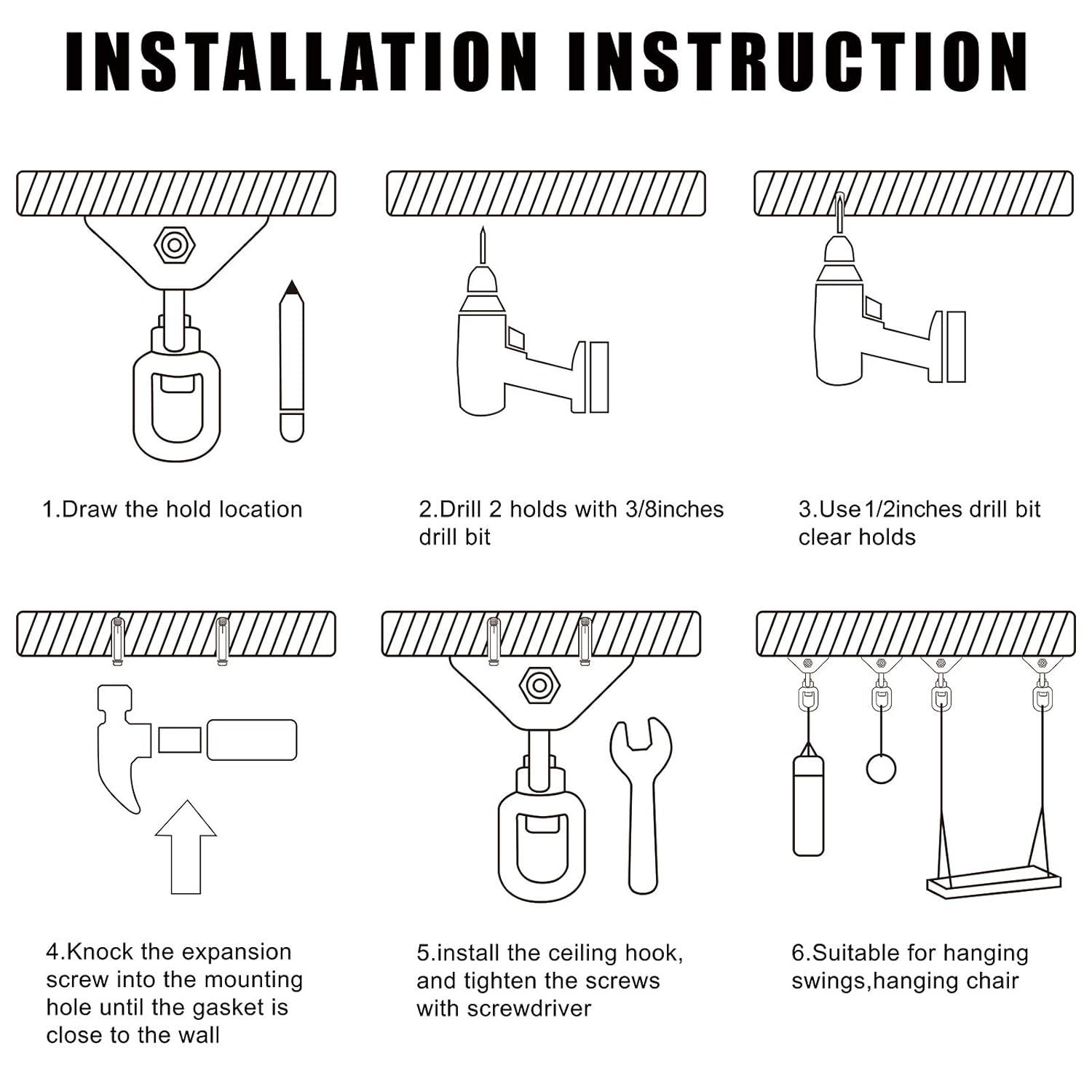 INSTALLATION INSTRUCTION

1.Draw the hold location

2.Drill 2 holds with 3/8inches drill bit

3.Use 1/2inches drill bit clear holds

4.Knock the expansion screw into the mounting hole until the gasket is close to the wall

5.install the ceiling hook, and tighten the screws with screwdriver

6.Suitable for hanging swings,hanging chair