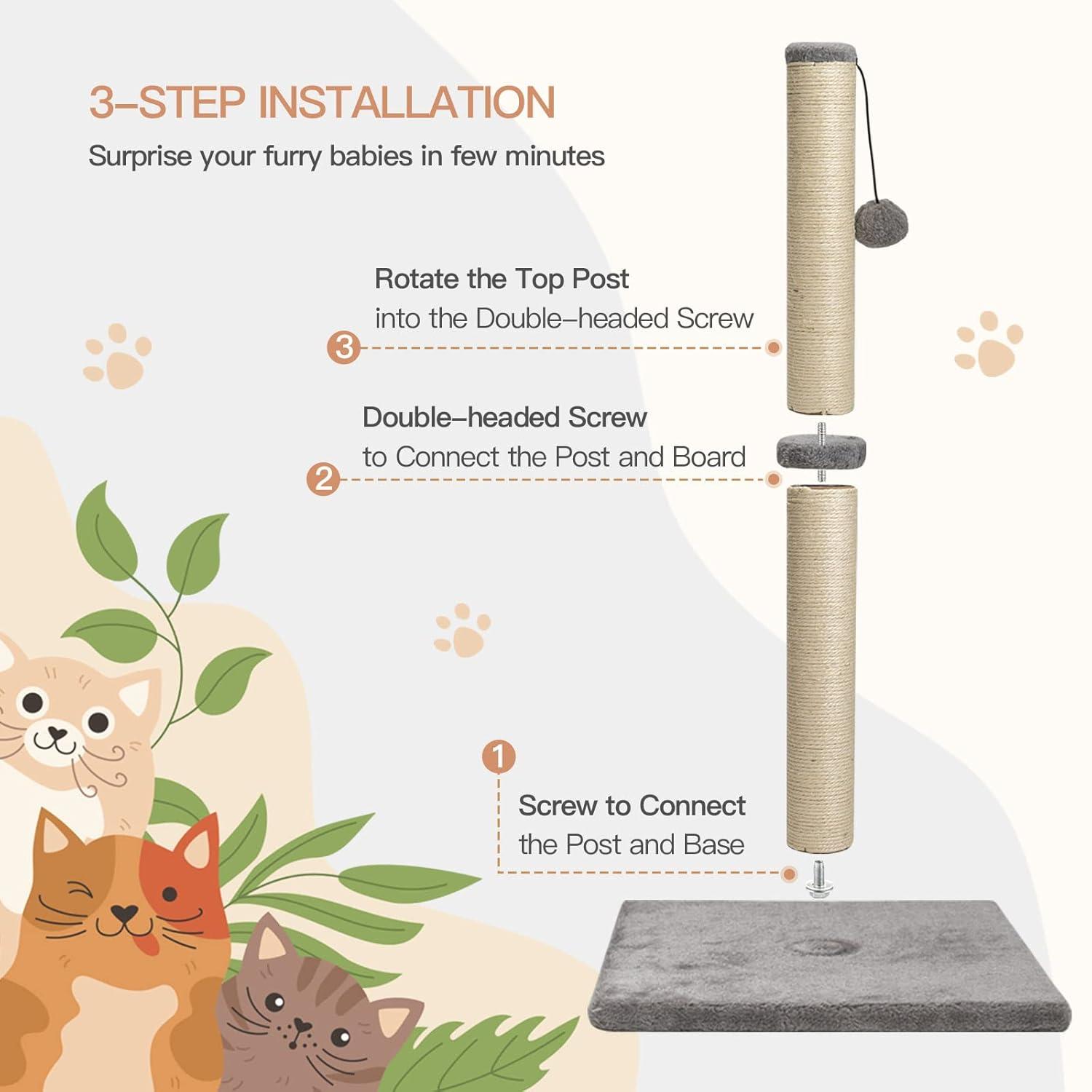 3–STEP INSTALLATION

Surprise your furry babies in few minutes

Rotate the Top Post
into the Double–headed Screw

3

Double–headed Screw
to Connect the Post and Board

2

1

Screw to Connect
the Post and Base