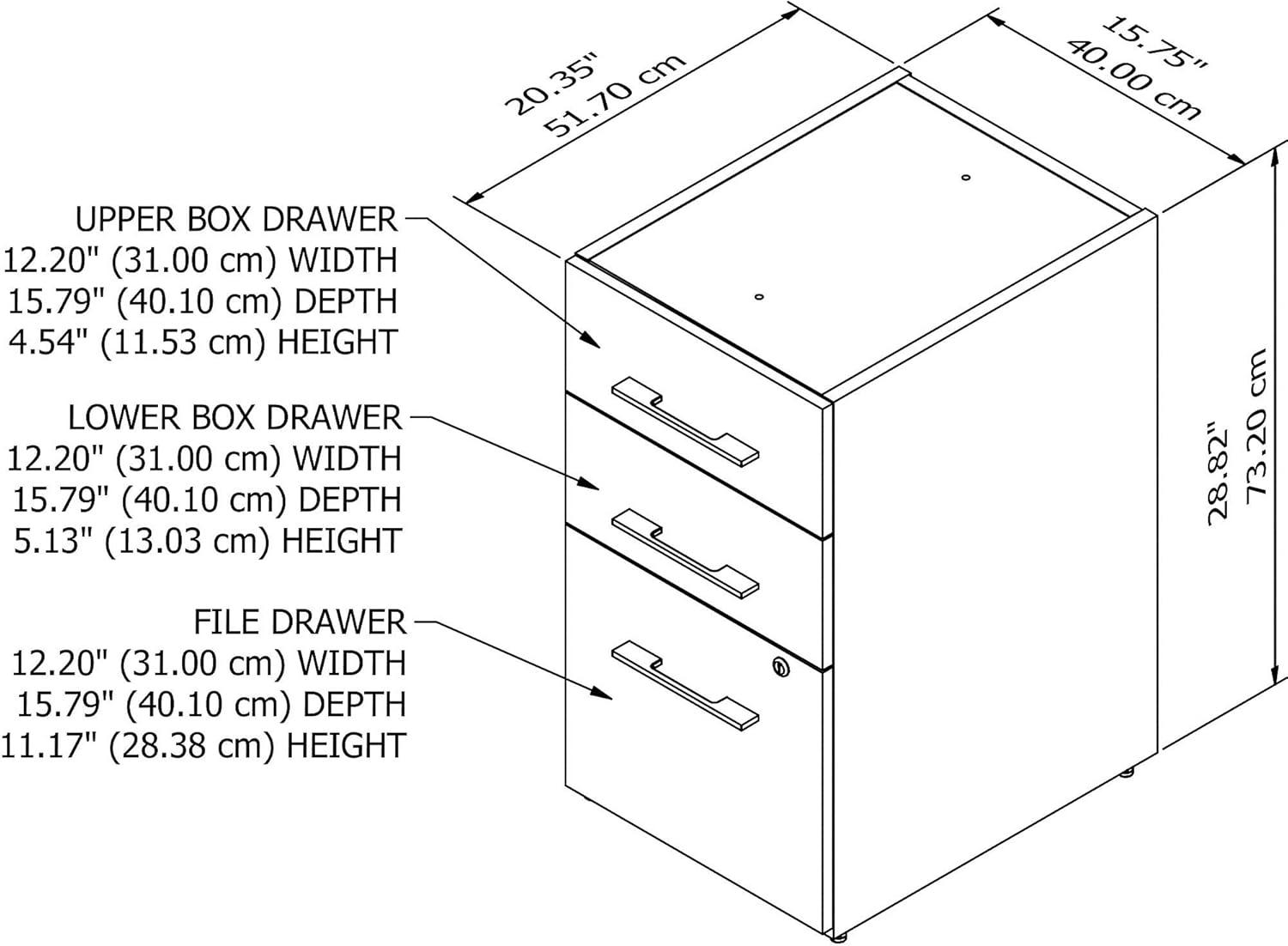 20.35"
51.70 cm

15.75"
40.00 cm

UPPER BOX DRAWER
12.20" (31.00 cm) WIDTH
15.79" (40.10 cm) DEPTH
4.54" (11.53 cm) HEIGHT

LOWER BOX DRAWER
12.20" (31.00 cm) WIDTH
15.79" (40.10 cm) DEPTH
5.13" (13.03 cm) HEIGHT

FILE DRAWER
12.20" (31.00 cm) WIDTH
15.79" (40.10 cm) DEPTH
11.17" (28.38 cm) HEIGHT

28.82"
73.20 cm