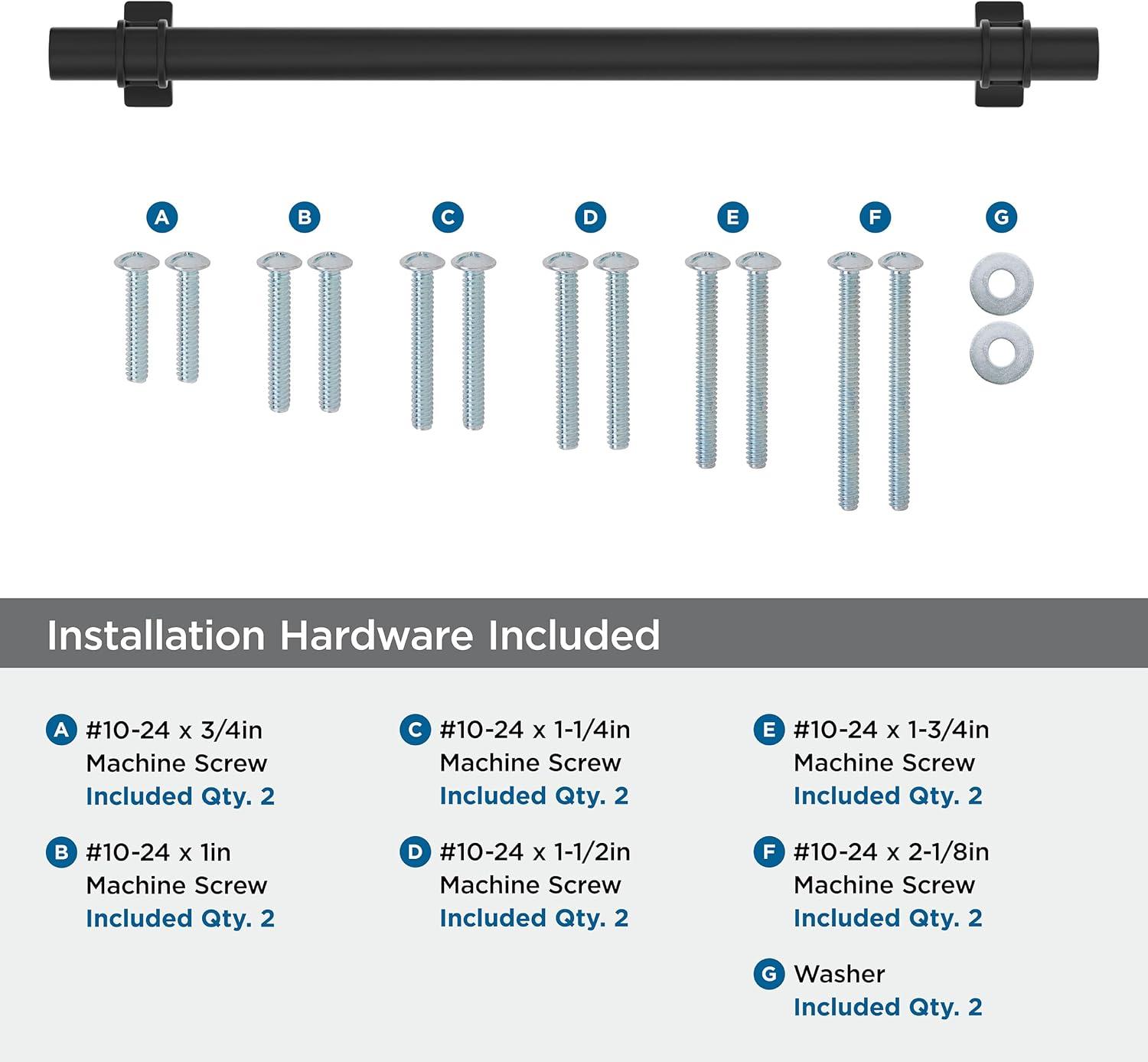 A B C D E F G

Installation Hardware Included

A #10-24 x 3/4in
Machine Screw
Included Qty. 2

B #10-24 x 1in
Machine Screw
Included Qty. 2

C #10-24 x 1-1/4in
Machine Screw
Included Qty. 2

D #10-24 x 1-1/2in
Machine Screw
Included Qty. 2

E #10-24 x 1-3/4in
Machine Screw
Included Qty. 2

F #10-24 x 2-1/8in
Machine Screw
Included Qty. 2

G Washer
Included Qty. 2