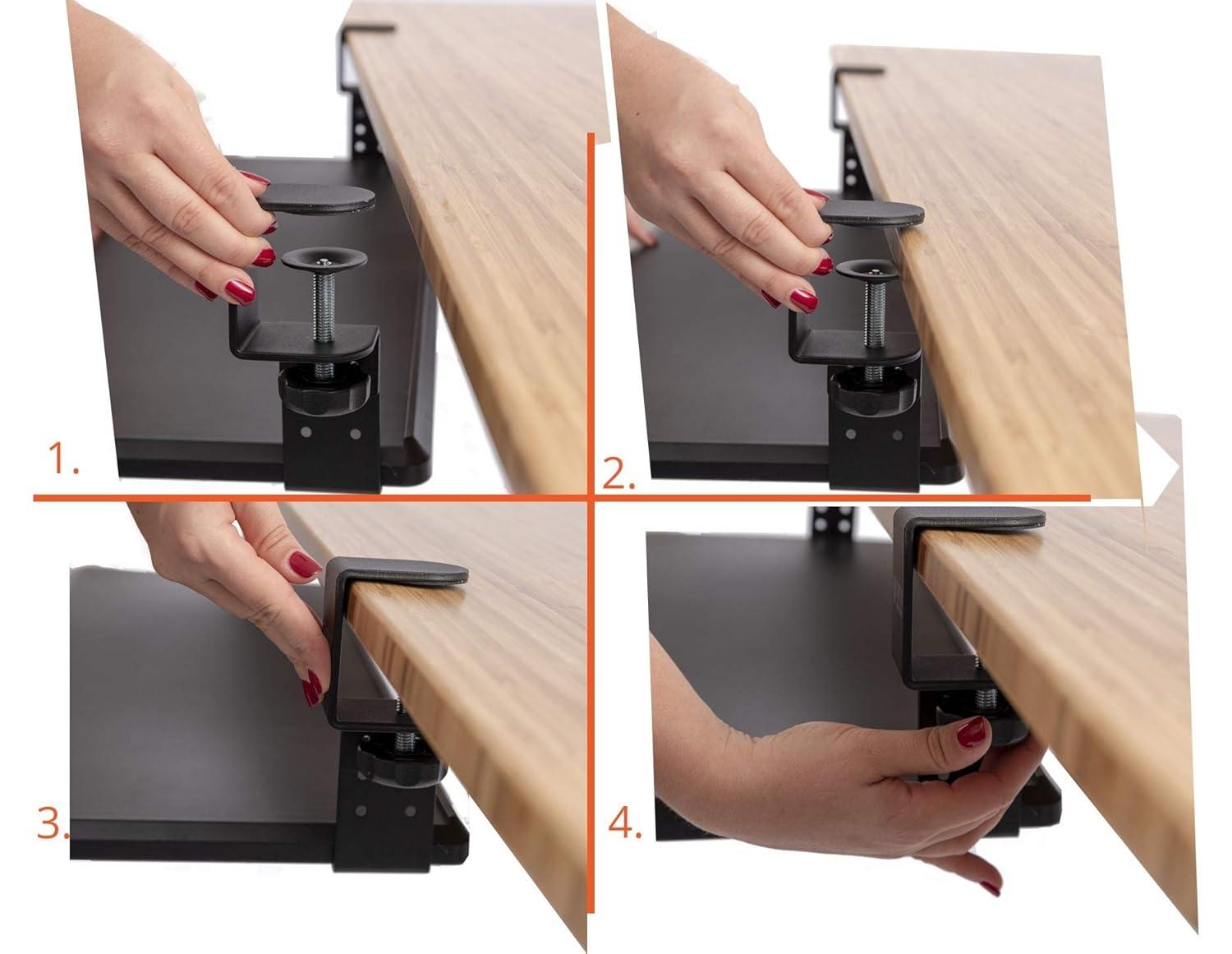 1.

2.

3.

4.