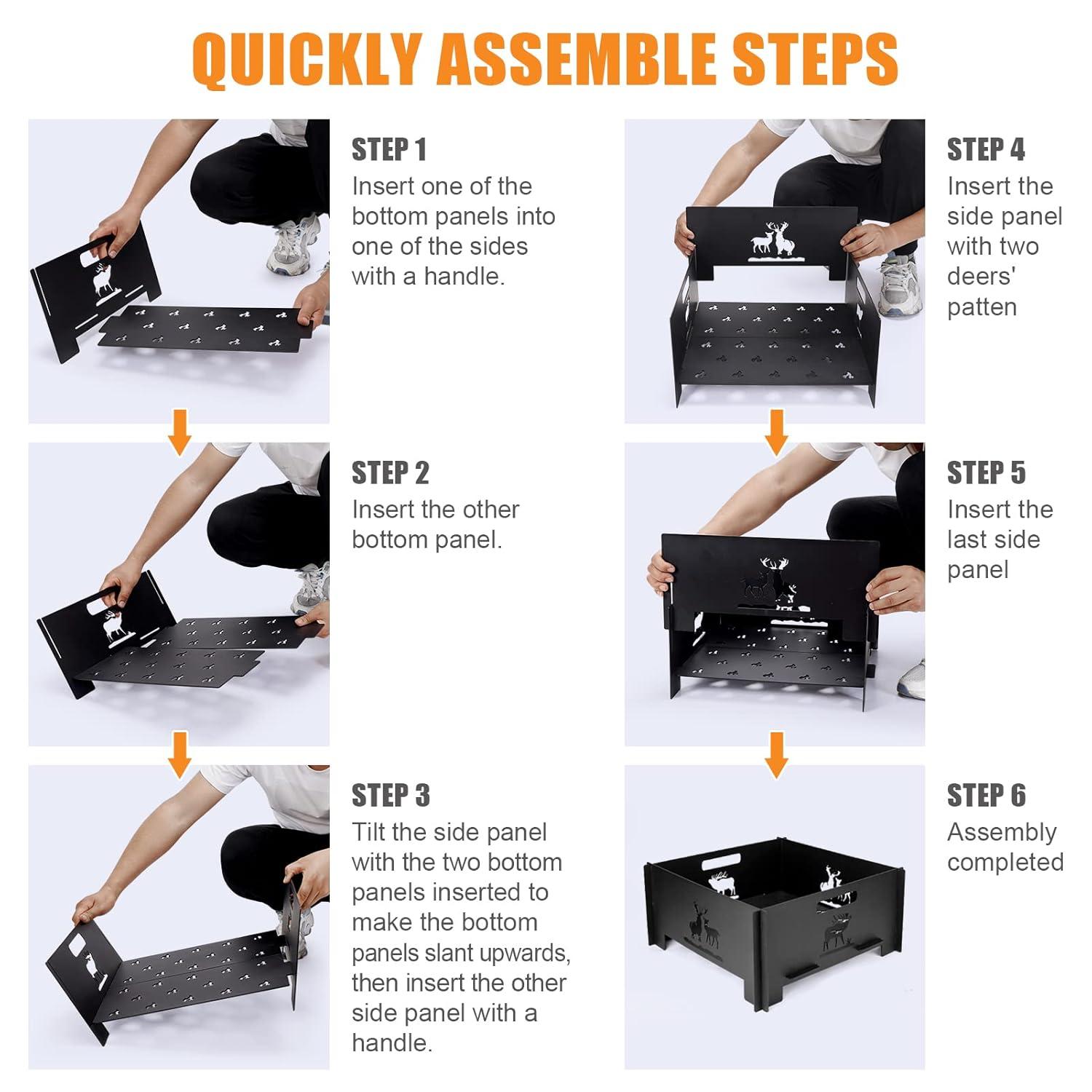 QUICKLY ASSEMBLE STEPS

STEP 1
Insert one of the bottom panels into one of the sides with a handle.

STEP 2
Insert the other bottom panel.

STEP 3
Tilt the side panel with the two bottom panels inserted to make the bottom panels slant upwards, then insert the other side panel with a handle.

STEP 4
Insert the side panel with two deers' patten

STEP 5
Insert the last side panel

STEP 6
Assembly completed