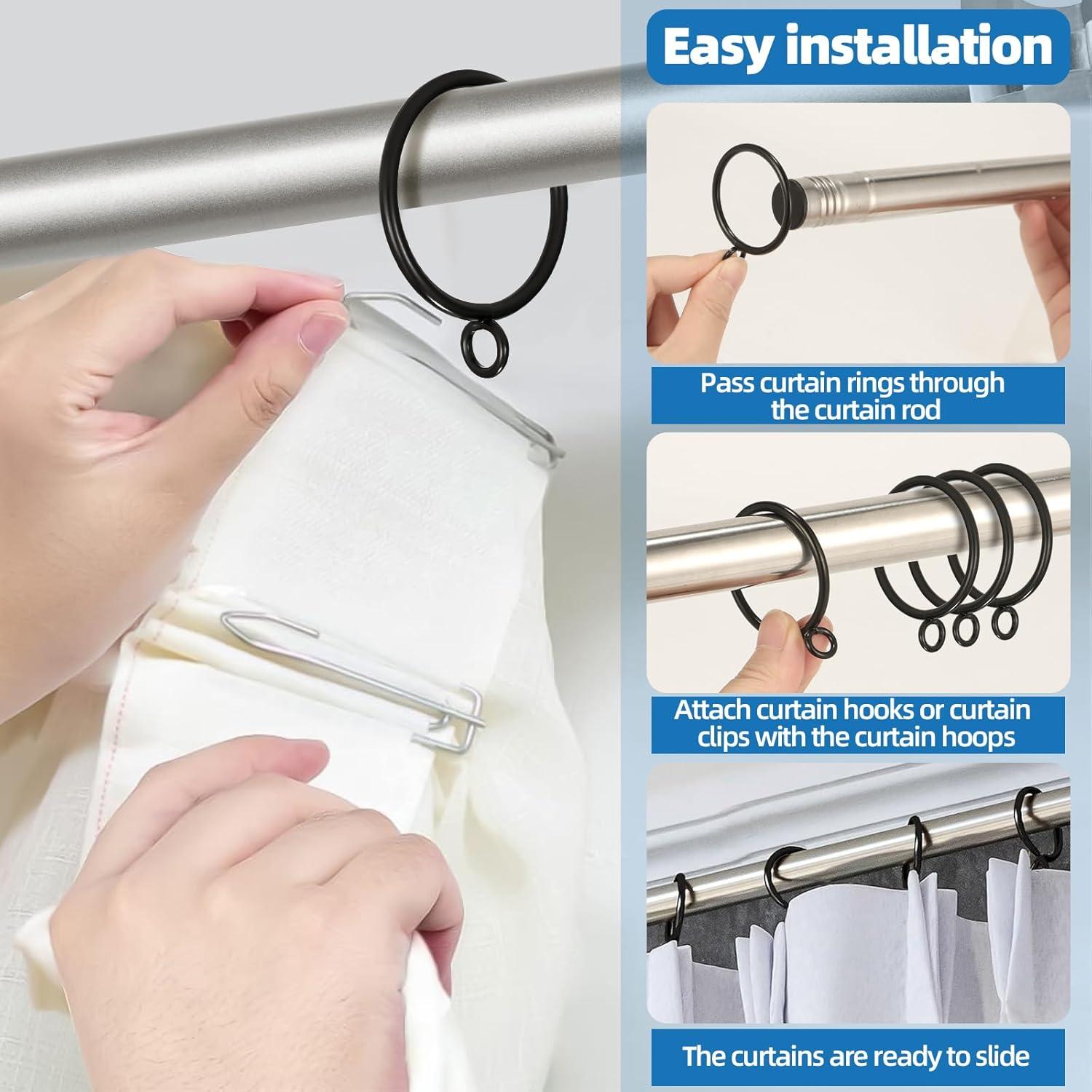 Easy installation

Pass curtain rings through the curtain rod

Attach curtain hooks or curtain clips with the curtain hoops

The curtains are ready to slide