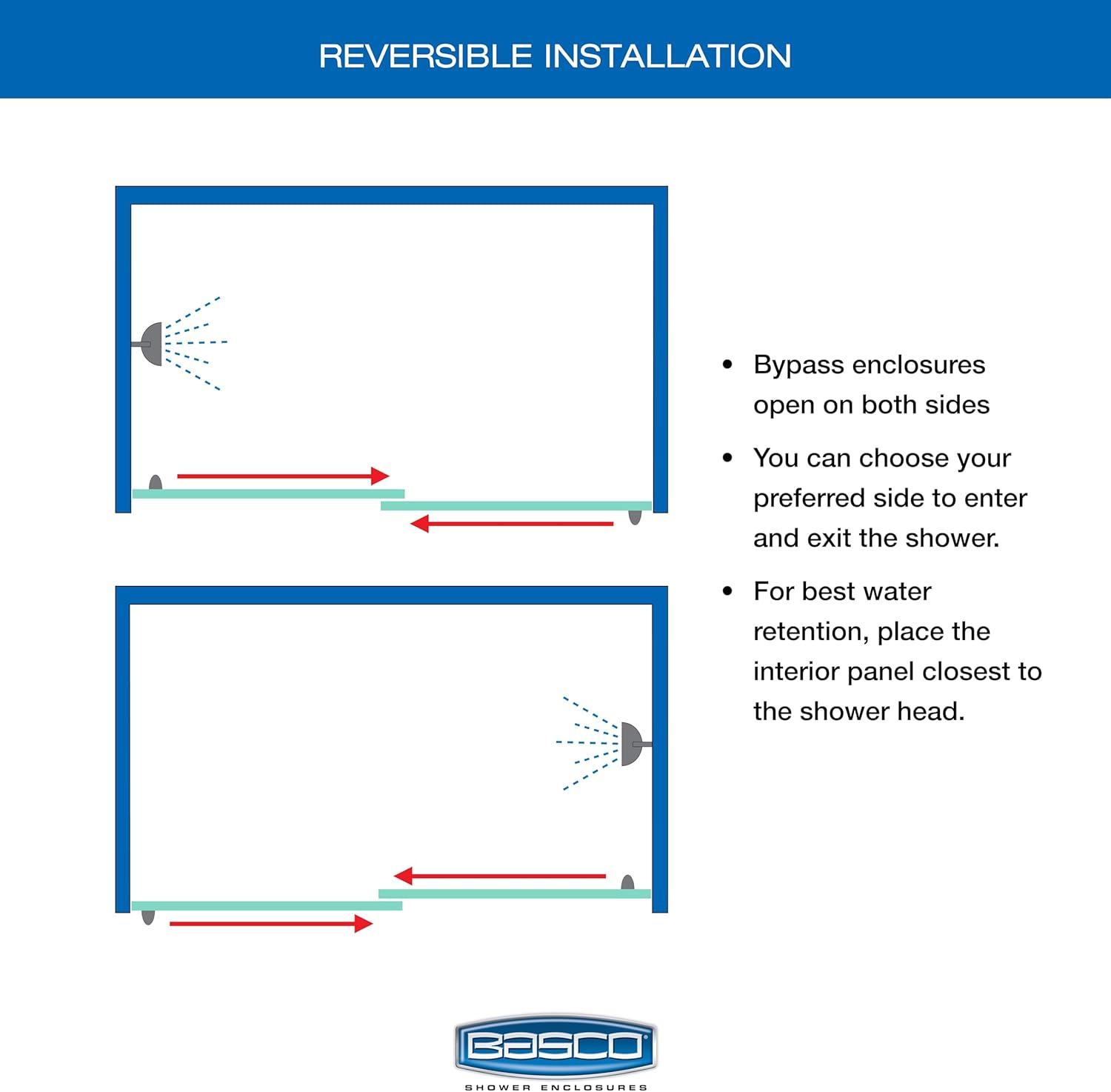 REVERSIBLE INSTALLATION

• Bypass enclosures open on both sides

• You can choose your preferred side to enter and exit the shower.

• For best water retention, place the interior panel closest to the shower head.

BASCO

SHOWER ENCLOSURES